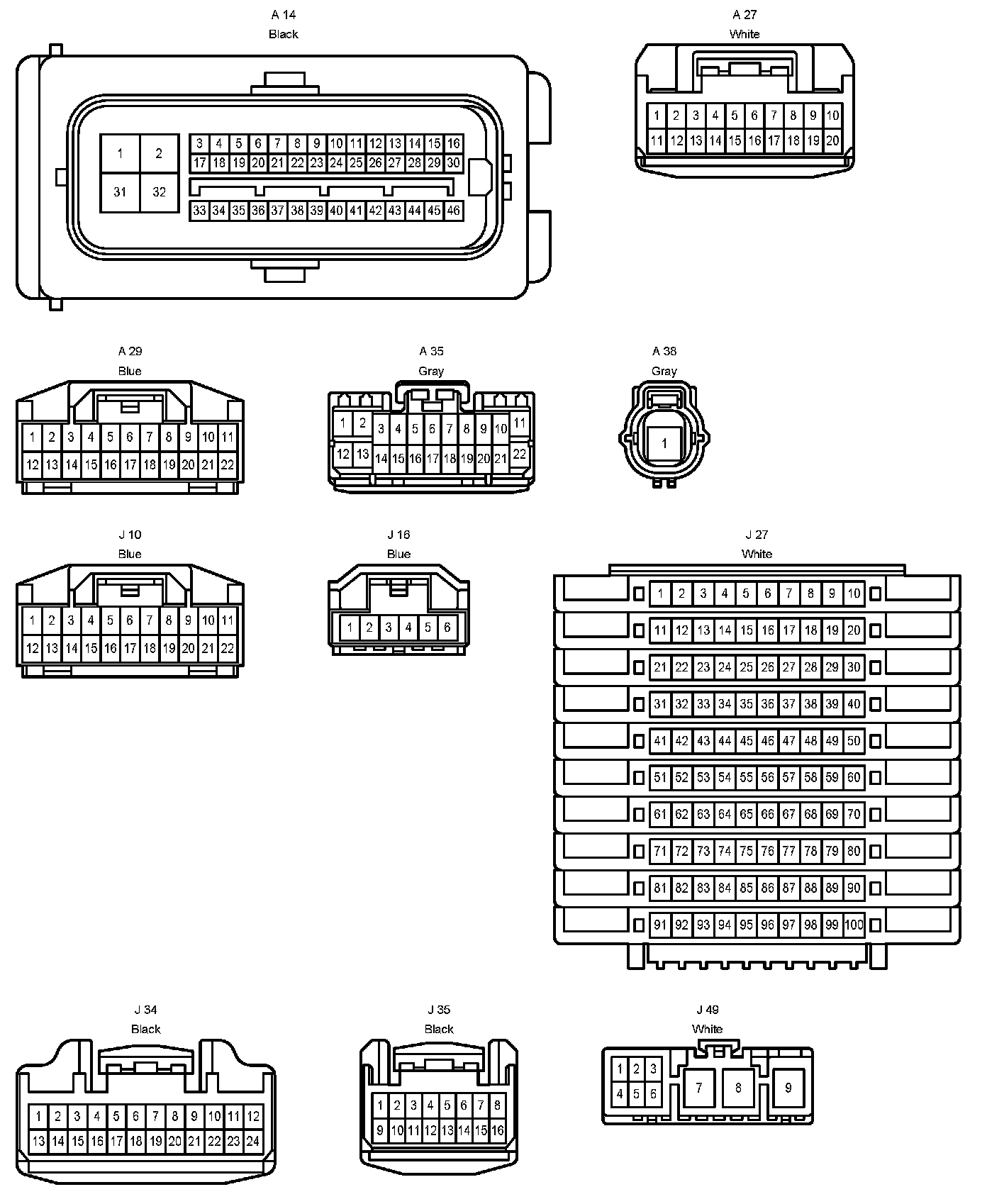 A 14
Black

1 2
31 32

3 4 5 6 7 8 9 10 11 12 13 14 15 16
17 18 19 20 21 22 23 24 25 26 27 28 29 30
33 34 35 36 37 38 39 40 41 42 43 44 45 46

A 27
White

1 2 3 4 5 6 7 8 9 10
11 12 13 14 15 16 17 18 19 20

A 29
Blue

1 2 3 4 5 6 7 8 9 10 11
12 13 14 15 16 17 18 19 20 21 22

A 35
Gray

1 2 3 4 5 6 7 8 9 10 11
12 13 14 15 16 17 18 19 20 21 22

A 38
Gray

1

J 10
Blue

1 2 3 4 5 6 7 8 9 10 11
12 13 14 15 16 17 18 19 20 21 22

J 16
Blue

1 2 3 4 5 6

J 27
White

1 2 3 4 5 6 7 8 9 10
11 12 13 14 15 16 17 18 19 20
21 22 23 24 25 26 27 28 29 30
31 32 33 34 35 36 37 38 39 40
41 42 43 44 45 46 47 48 49 50
51 52 53 54 55 56 57 58 59 60
61 62 63 64 65 66 67 68 69 70
71 72 73 74 75 76 77 78 79 80
81 82 83 84 85 86 87 88 89 90
91 92 93 94 95 96 97 98 99 100

J 34
Black

1 2 3 4 5 6 7 8 9 10 11 12
13 14 15 16 17 18 19 20 21 22 23 24

J 35
Black

1 2 3 4 5 6 7 8
9 10 11 12 13 14 15 16

J 49
White

1 2 3
4 5 6
7 8 9