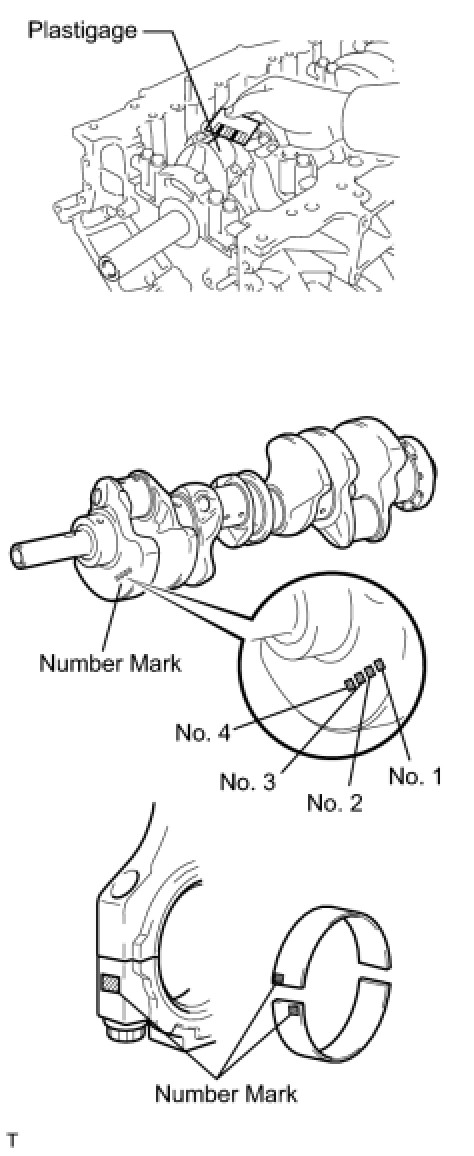 Plastigage

Number Mark

No. 4

No. 3

No. 2

No. 1

Number Mark

T