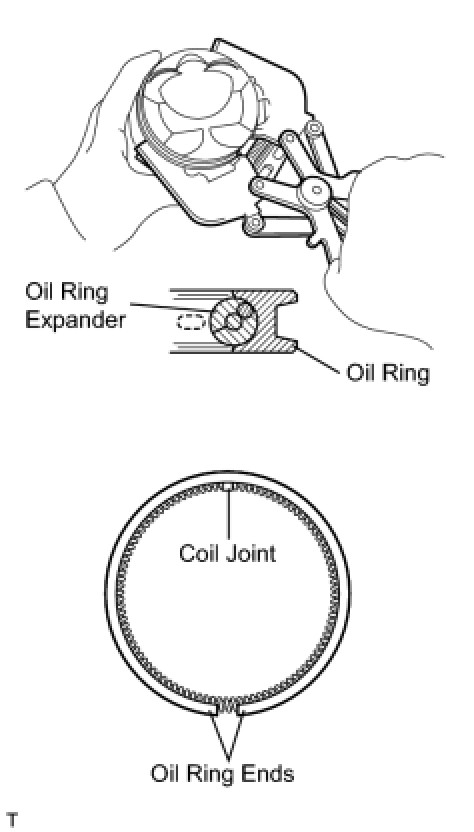 Oil Ring Expander

Oil Ring

Coil Joint

Oil Ring Ends

T