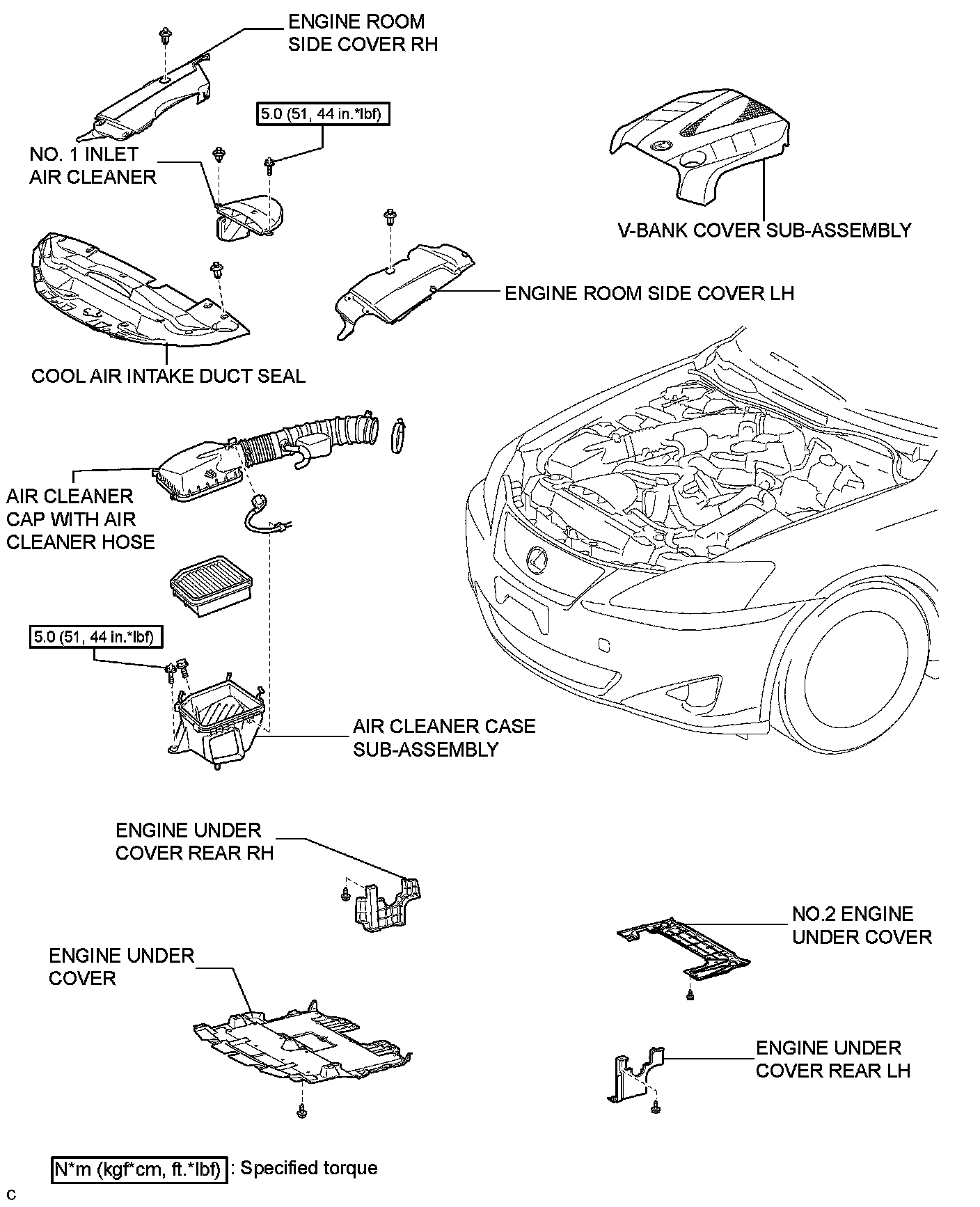 ENGINE ROOM SIDE COVER RH

5.0 (51, 44 in.*lbf)

NO. 1 INLET AIR CLEANER

V-BANK COVER SUB-ASSEMBLY

ENGINE ROOM SIDE COVER LH

COOL AIR INTAKE DUCT SEAL

AIR CLEANER CAP WITH AIR CLEANER HOSE

5.0 (51, 44 in.*lbf)

AIR CLEANER CASE SUB-ASSEMBLY

ENGINE UNDER COVER REAR RH

NO.2 ENGINE UNDER COVER

ENGINE UNDER COVER

ENGINE UNDER COVER REAR LH

N*m (kgf*cm, ft.*lbf) : Specified torque

C