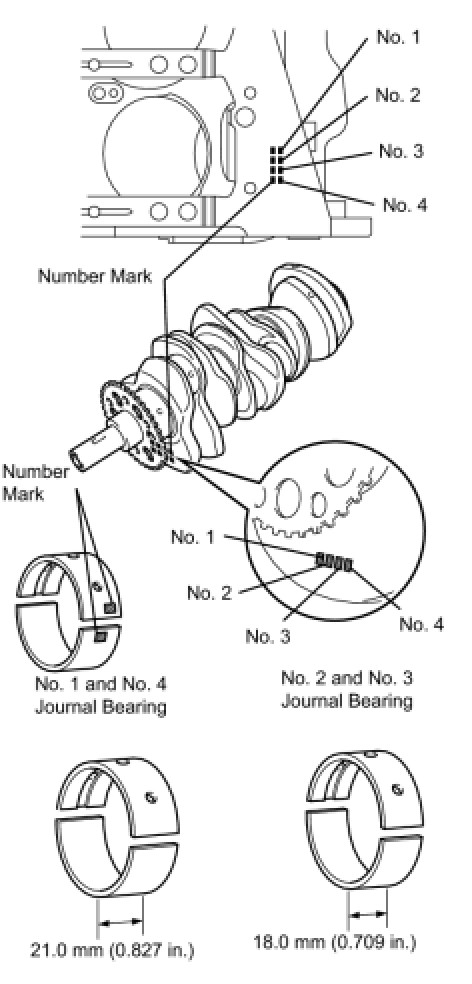 No. 1
No. 2
No. 3
No. 4
Number Mark
Number Mark
No. 1
No. 2
No. 3
No. 4
No. 1 and No. 4 Journal Bearing
No. 2 and No. 3 Journal Bearing
21.0 mm (0.827 in.)
18.0 mm (0.709 in.)