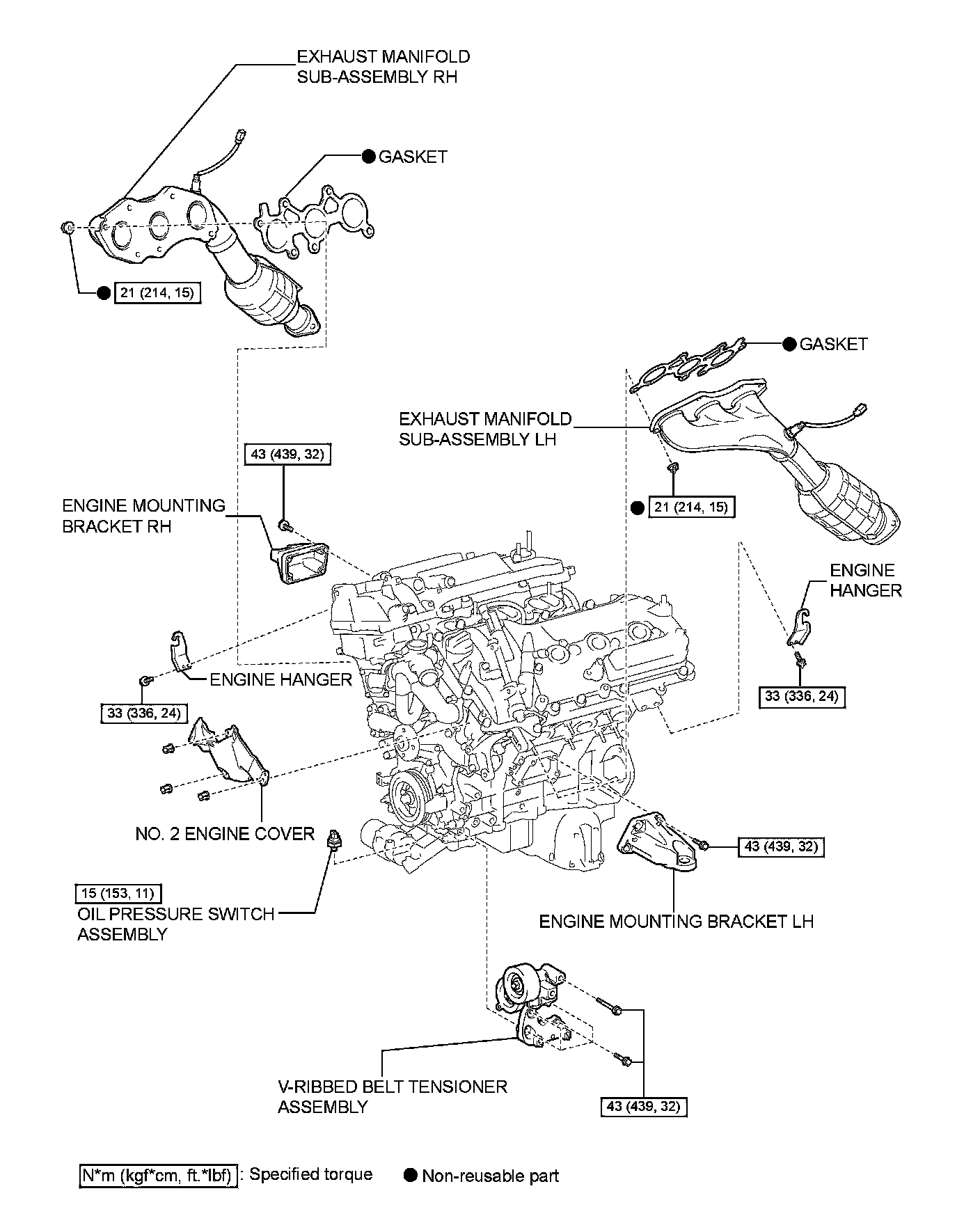 EXHAUST MANIFOLD SUB-ASSEMBLY RH

● GASKET

● 21 (214, 15)

● GASKET

EXHAUST MANIFOLD SUB-ASSEMBLY LH

43 (439, 32)

ENGINE MOUNTING BRACKET RH

● 21 (214, 15)

ENGINE HANGER

ENGINE HANGER

33 (336, 24)

33 (336, 24)

NO. 2 ENGINE COVER

43 (439, 32)

15 (153, 11)
OIL PRESSURE SWITCH ASSEMBLY

ENGINE MOUNTING BRACKET LH

V-RIBBED BELT TENSIONER ASSEMBLY

43 (439, 32)

N*m (kgf*cm, ft.*lbf) : Specified torque

● Non-reusable part