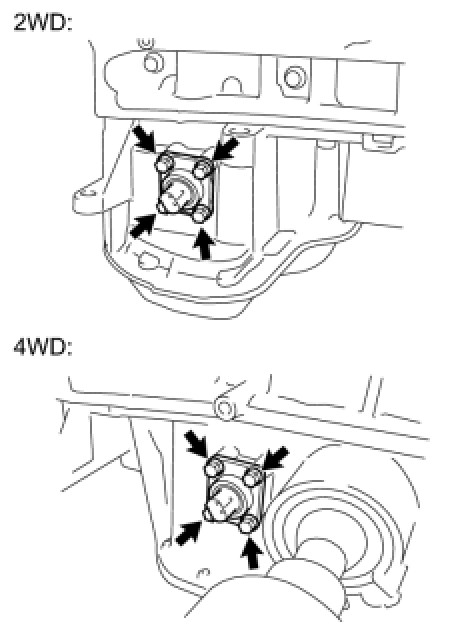 2WD:

4WD: