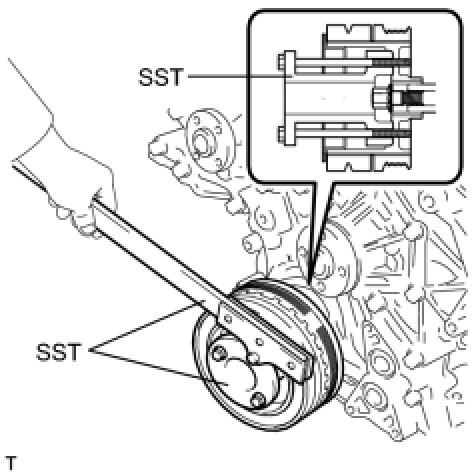 SST

SST

T