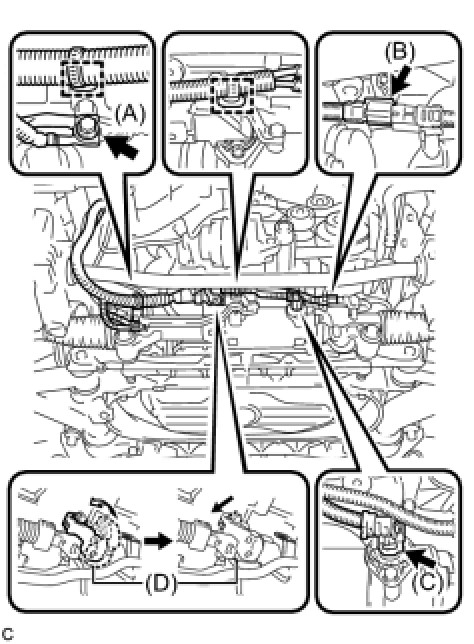 (A)

(B)

(D)

(C)

C