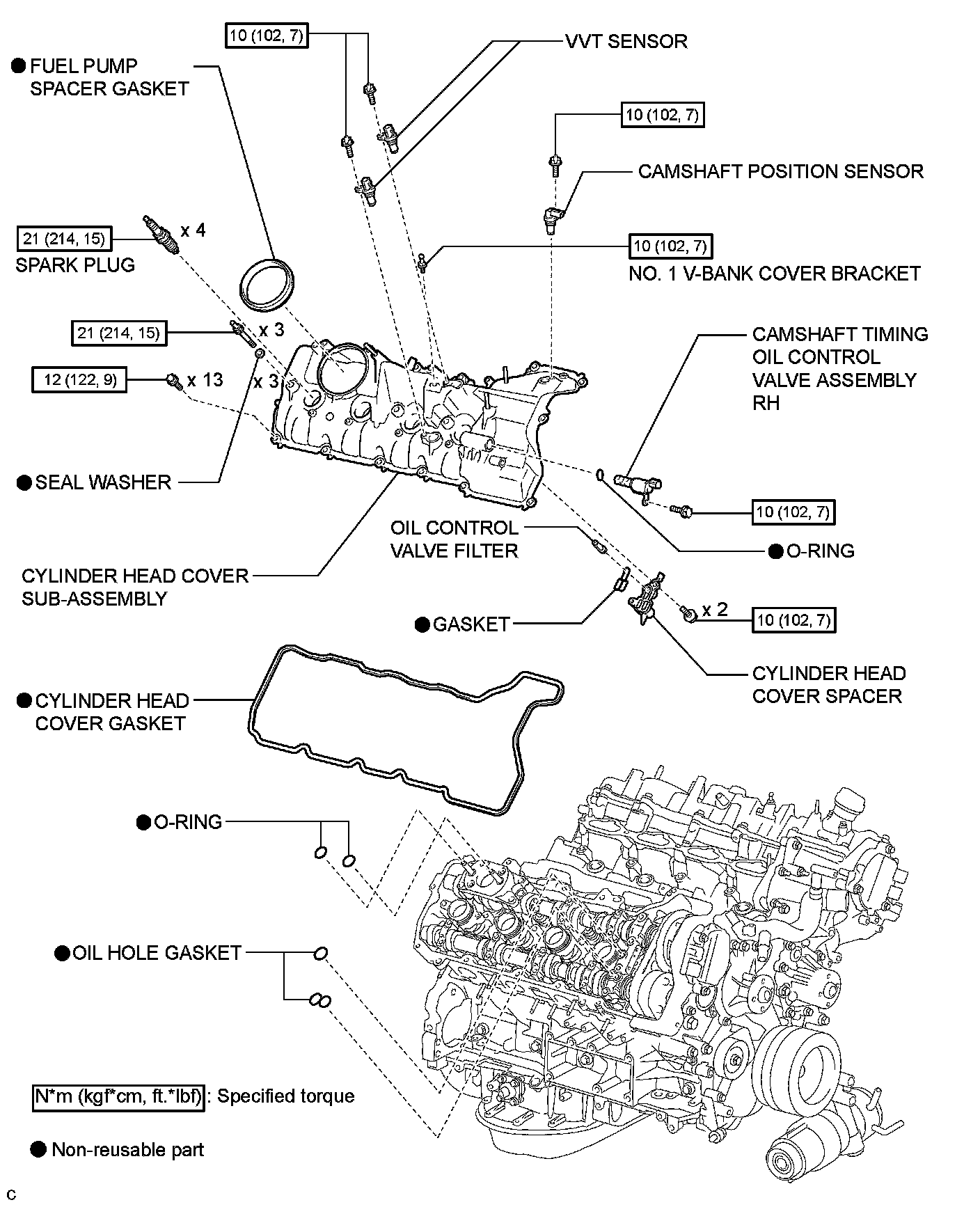 10 (102, 7)

VVT SENSOR

● FUEL PUMP SPACER GASKET

10 (102, 7)

CAMSHAFT POSITION SENSOR

21 (214, 15)

x 4

SPARK PLUG

10 (102, 7)

NO. 1 V-BANK COVER BRACKET

21 (214, 15)

x 3

12 (122, 9)

x 13

x 3

CAMSHAFT TIMING OIL CONTROL VALVE ASSEMBLY RH

● SEAL WASHER

10 (102, 7)

OIL CONTROL VALVE FILTER

● O-RING

CYLINDER HEAD COVER SUB-ASSEMBLY

● GASKET

x 2

10 (102, 7)

CYLINDER HEAD COVER SPACER

● CYLINDER HEAD COVER GASKET

● O-RING

● OIL HOLE GASKET

N*m (kgf*cm, ft.*lbf) : Specified torque

● Non-reusable part

C