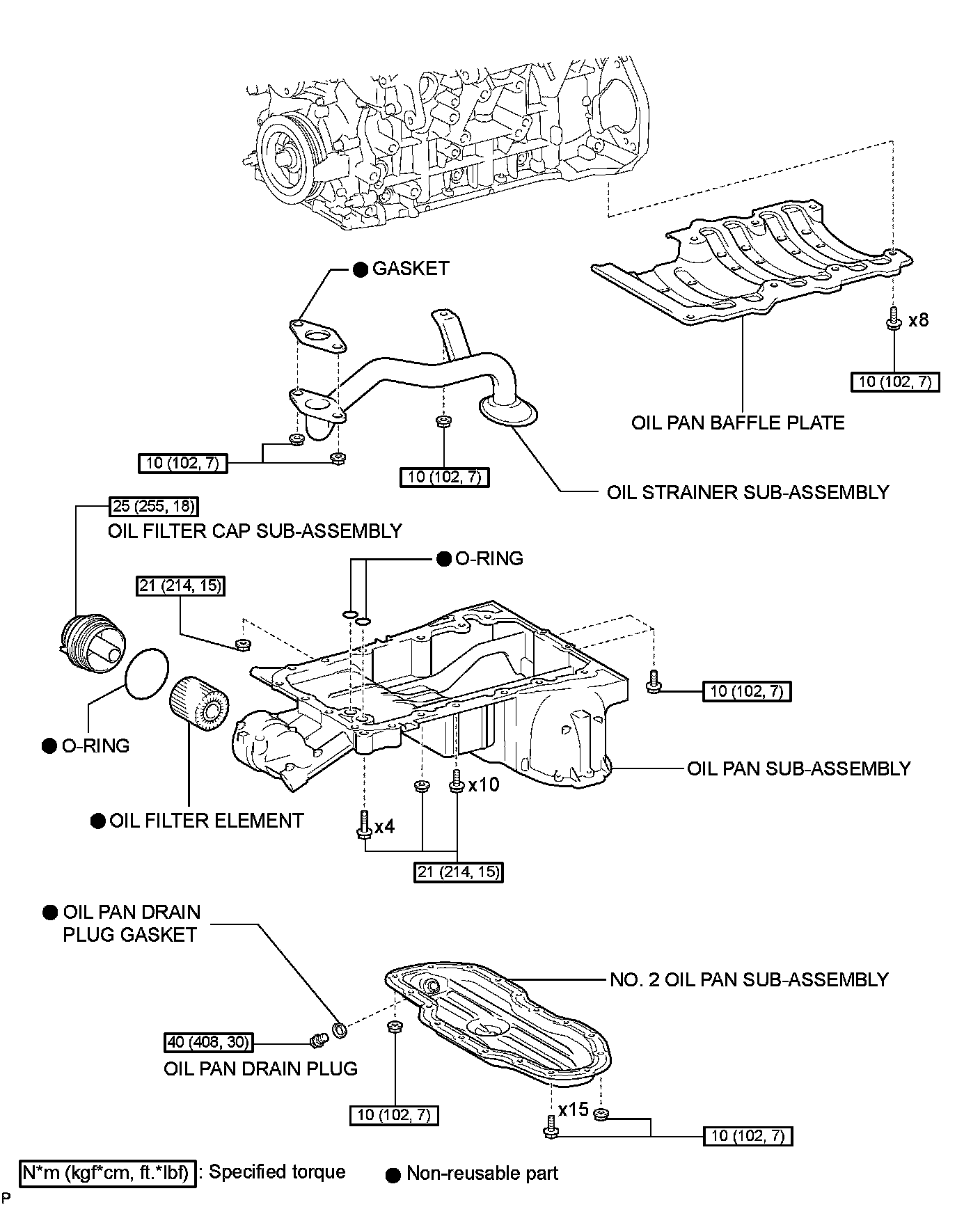 ● GASKET

x8

10 (102, 7)

OIL PAN BAFFLE PLATE

10 (102, 7)

10 (102, 7)

OIL STRAINER SUB-ASSEMBLY

25 (255, 18)

OIL FILTER CAP SUB-ASSEMBLY

● O-RING

21 (214, 15)

10 (102, 7)

● O-RING

OIL PAN SUB-ASSEMBLY

x10

● OIL FILTER ELEMENT

x4

21 (214, 15)

● OIL PAN DRAIN PLUG GASKET

NO. 2 OIL PAN SUB-ASSEMBLY

40 (408, 30)

OIL PAN DRAIN PLUG

10 (102, 7)

x15

10 (102, 7)

N*m (kgf*cm, ft.*lbf) : Specified torque

● Non-reusable part

P