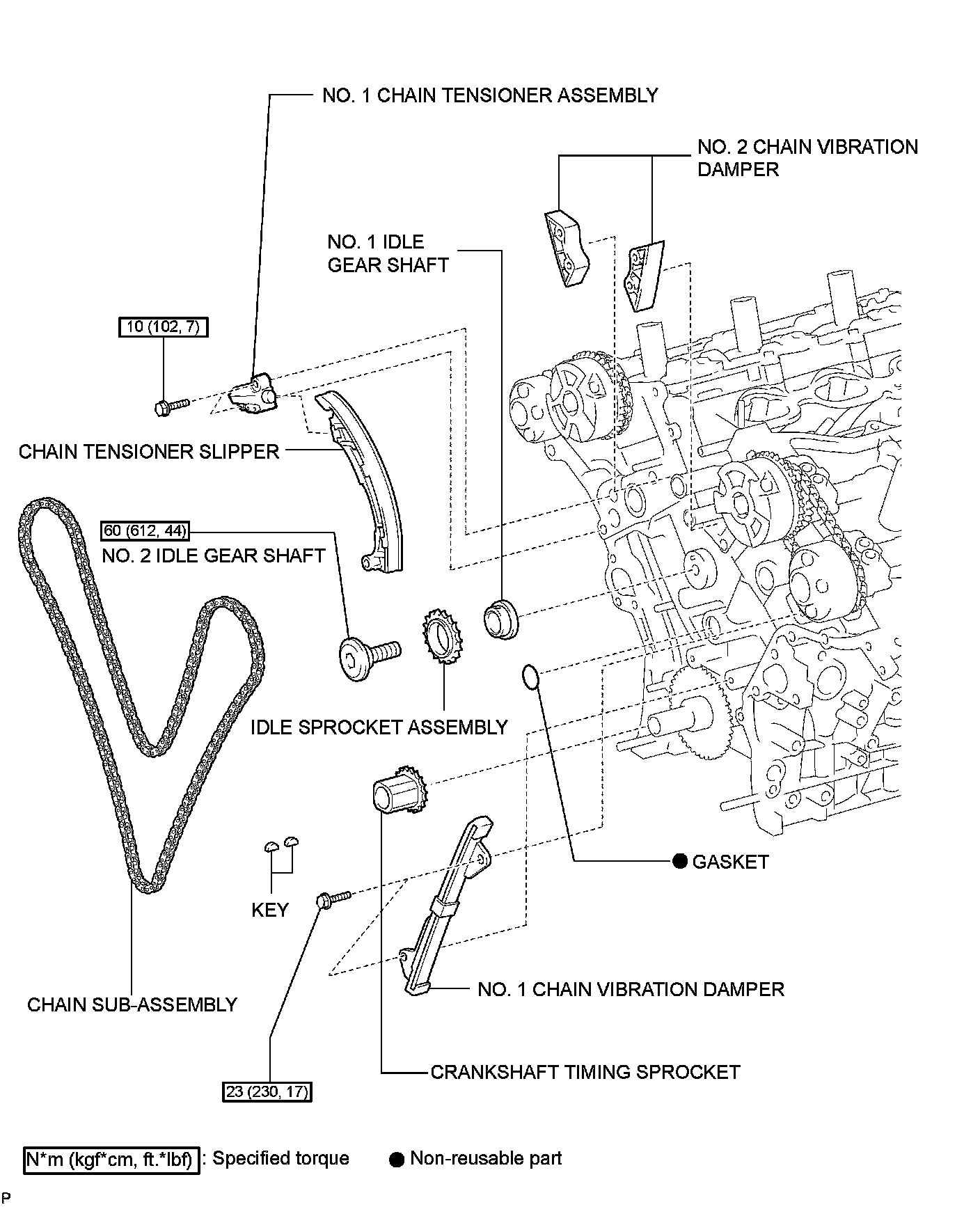 NO. 1 CHAIN TENSIONER ASSEMBLY

NO. 2 CHAIN VIBRATION DAMPER

NO. 1 IDLE GEAR SHAFT

10 (102, 7)

CHAIN TENSIONER SLIPPER

60 (612, 44)

NO. 2 IDLE GEAR SHAFT

IDLE SPROCKET ASSEMBLY

● GASKET

KEY

NO. 1 CHAIN VIBRATION DAMPER

CHAIN SUB-ASSEMBLY

CRANKSHAFT TIMING SPROCKET

23 (230, 17)

N*m (kgf*cm, ft.*lbf) : Specified torque

● Non-reusable part

P