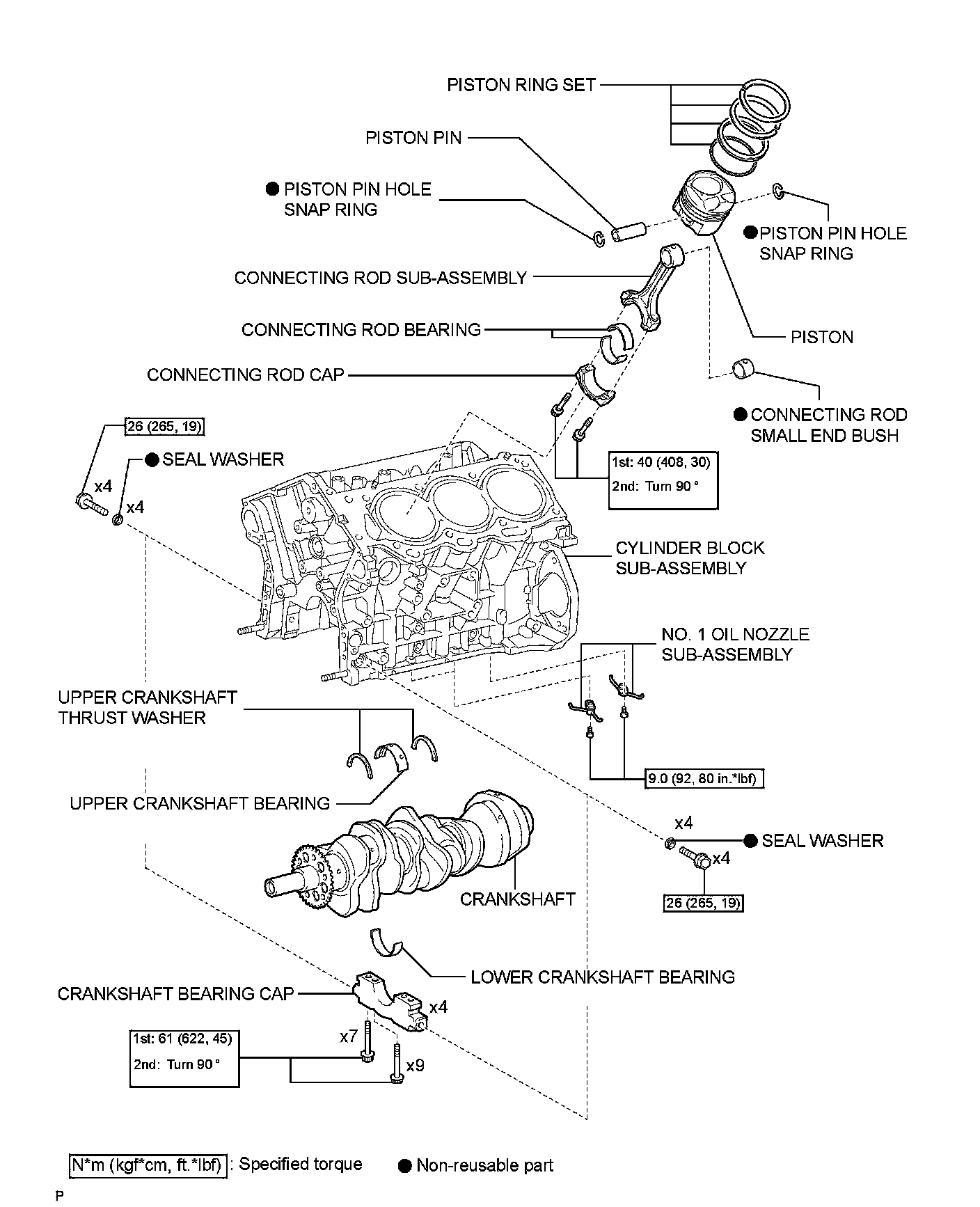 PISTON RING SET

PISTON PIN

● PISTON PIN HOLE SNAP RING

● PISTON PIN HOLE SNAP RING

CONNECTING ROD SUB-ASSEMBLY

CONNECTING ROD BEARING

PISTON

CONNECTING ROD CAP

● CONNECTING ROD SMALL END BUSH

26 (265, 19)

● SEAL WASHER

x4

x4

1st: 40 (408, 30)
2nd: Turn 90 °

CYLINDER BLOCK SUB-ASSEMBLY

NO. 1 OIL NOZZLE SUB-ASSEMBLY

UPPER CRANKSHAFT THRUST WASHER

9.0 (92, 80 in.*lbf)

UPPER CRANKSHAFT BEARING

x4

● SEAL WASHER

x4

26 (265, 19)

CRANKSHAFT

LOWER CRANKSHAFT BEARING

CRANKSHAFT BEARING CAP

x4

1st: 61 (622, 45)
2nd: Turn 90 °

x7

x9

N*m (kgf*cm, ft.*lbf) : Specified torque

● Non-reusable part

P