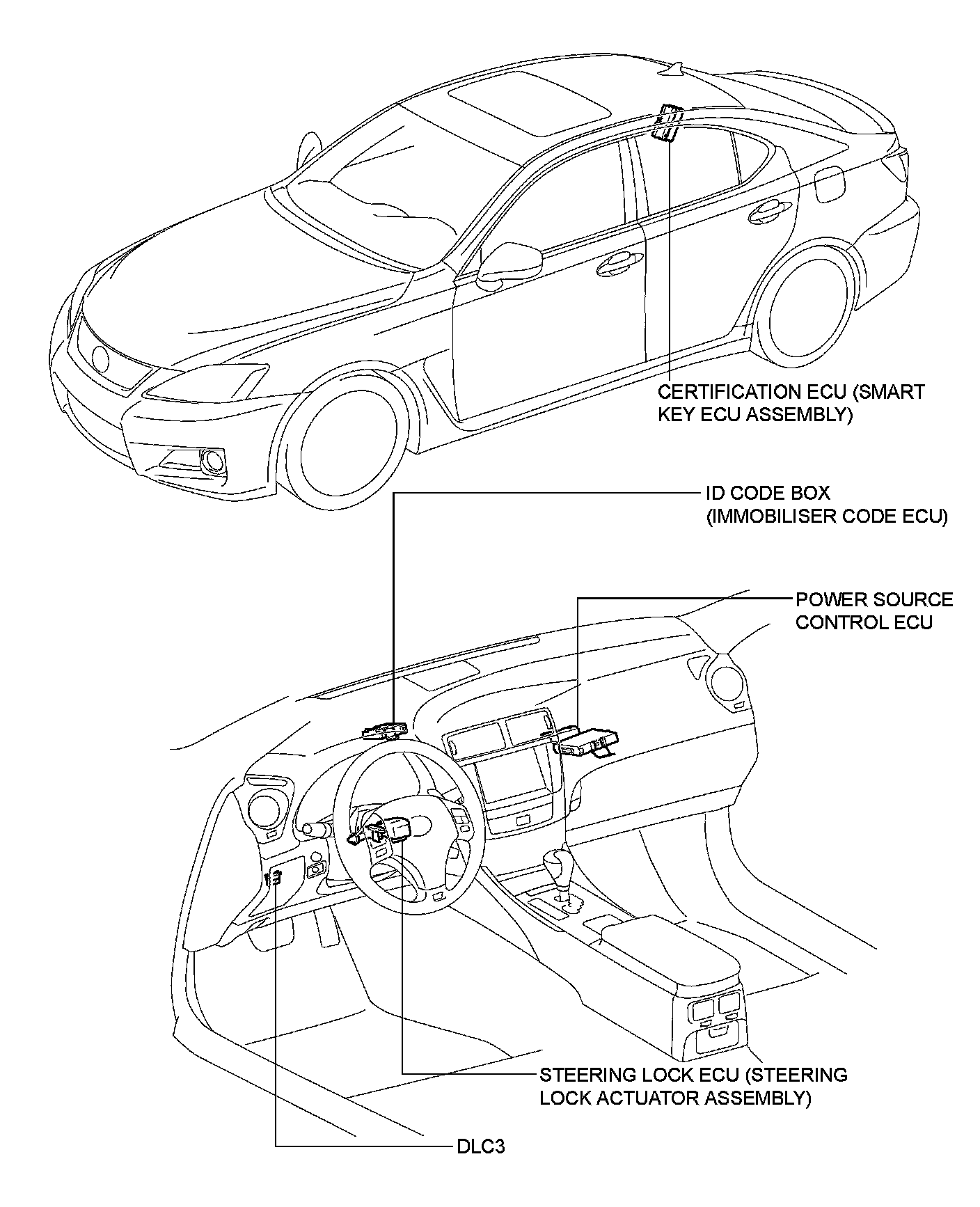 CERTIFICATION ECU (SMART KEY ECU ASSEMBLY)

ID CODE BOX (IMMOBILISER CODE ECU)

POWER SOURCE CONTROL ECU

STEERING LOCK ECU (STEERING LOCK ACTUATOR ASSEMBLY)

DLC3