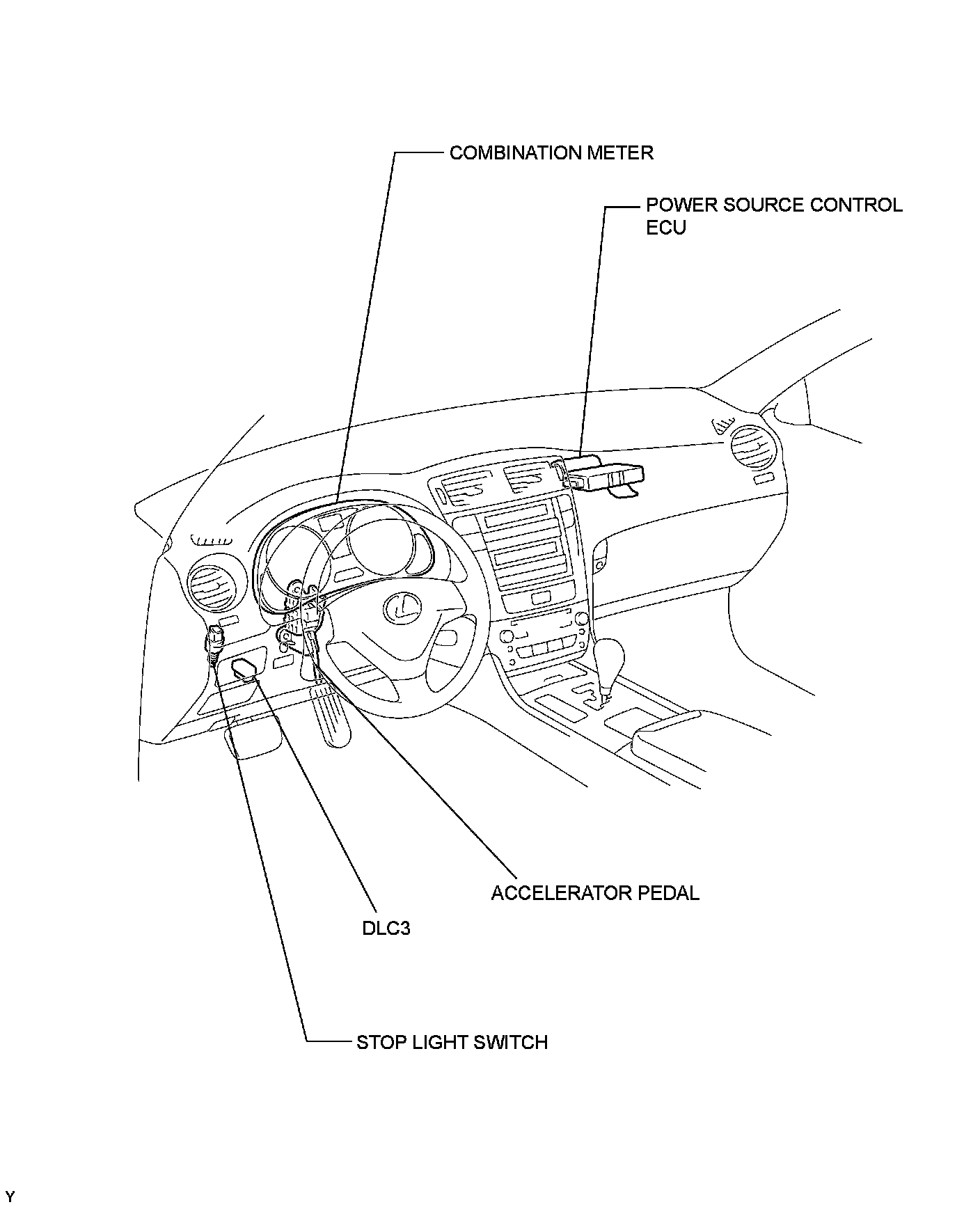 COMBINATION METER

POWER SOURCE CONTROL ECU

ACCELERATOR PEDAL

DLC3

STOP LIGHT SWITCH

Y