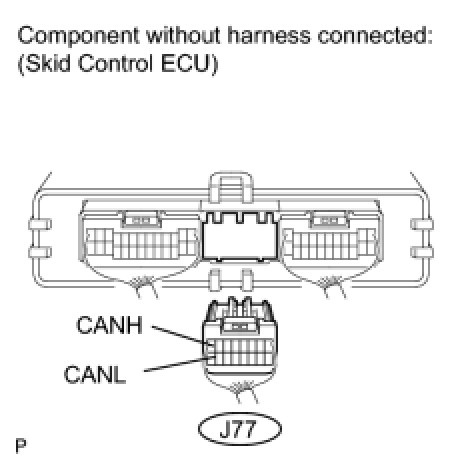 Component without harness connected:
(Skid Control ECU)

CANH

CANL

J77

P