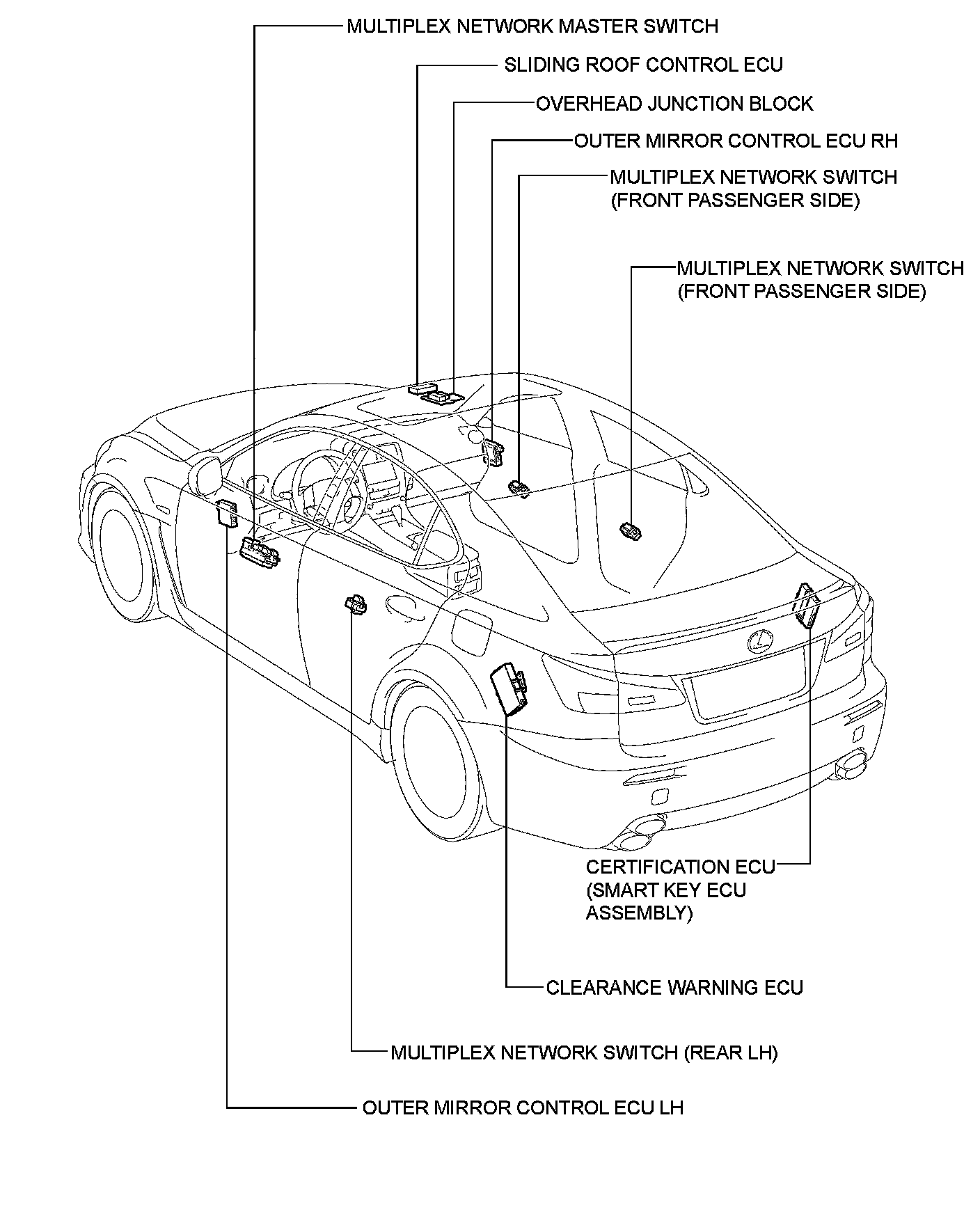 MULTIPLEX NETWORK MASTER SWITCH

SLIDING ROOF CONTROL ECU

OVERHEAD JUNCTION BLOCK

OUTER MIRROR CONTROL ECU RH

MULTIPLEX NETWORK SWITCH (FRONT PASSENGER SIDE)

MULTIPLEX NETWORK SWITCH (FRONT PASSENGER SIDE)

CERTIFICATION ECU (SMART KEY ECU ASSEMBLY)

CLEARANCE WARNING ECU

MULTIPLEX NETWORK SWITCH (REAR LH)

OUTER MIRROR CONTROL ECU LH