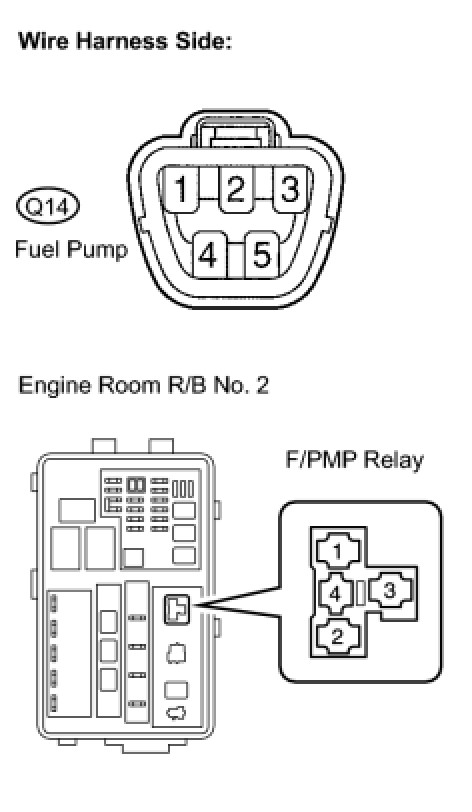 Wire Harness Side:

Q14
Fuel Pump

1 2 3
4 5

Engine Room R/B No. 2

F/PMP Relay

1
4 3
2