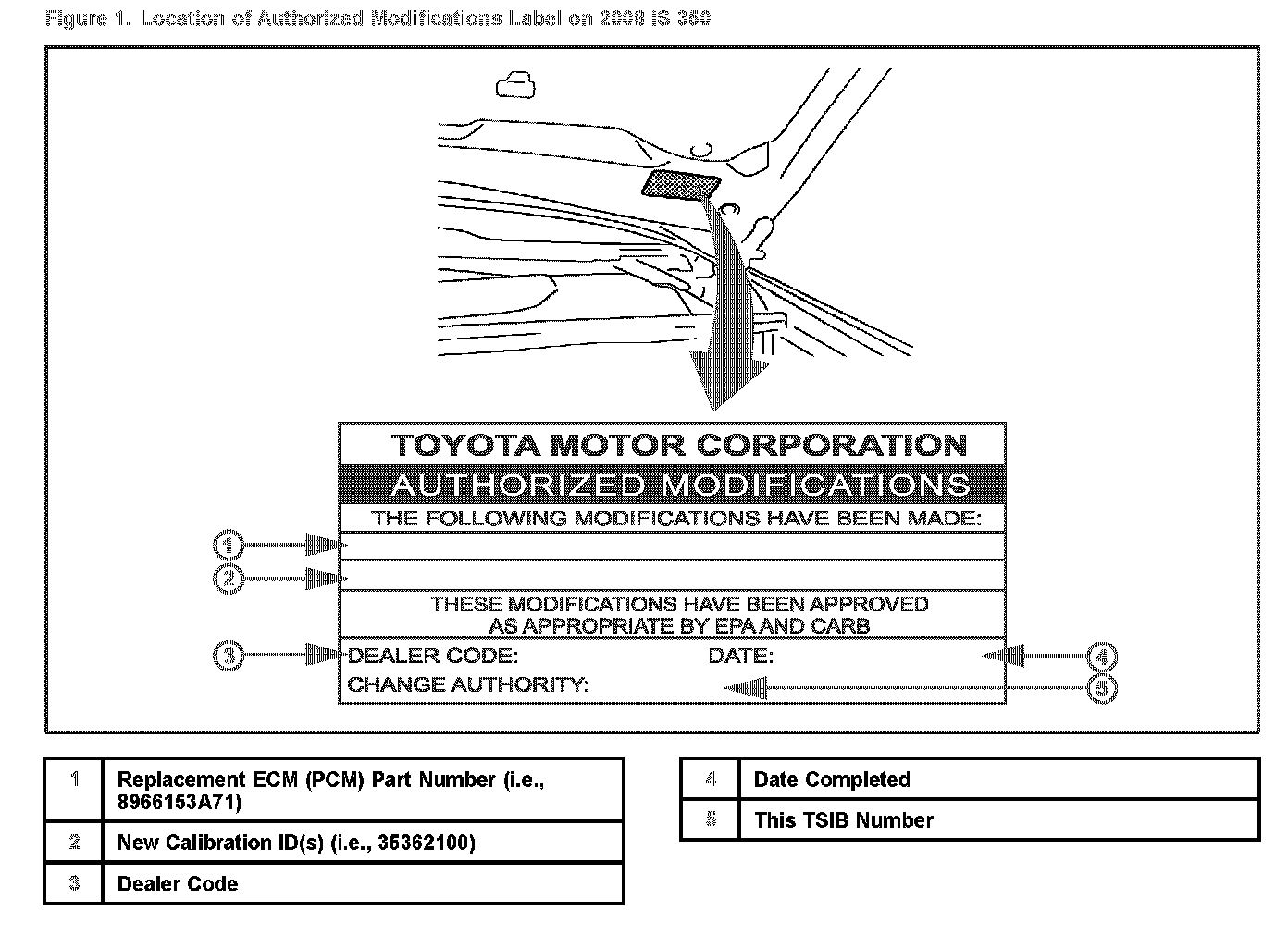 Figure 1. Location of Authorized Modifications Label on 2008 IS 350

TOYOTA MOTOR CORPORATION
AUTHORIZED MODIFICATIONS
THE FOLLOWING MODIFICATIONS HAVE BEEN MADE:

1

2

THESE MODIFICATIONS HAVE BEEN APPROVED AS APPROPRIATE BY EPA AND CARB

3 DEALER CODE: DATE: 4
CHANGE AUTHORITY: 5

| 1 | Replacement ECM (PCM) Part Number (i.e., 8966153A71) |
|---|---|
| 2 | New Calibration ID(s) (i.e., 35362100) |
| 3 | Dealer Code |

| 4 | Date Completed |
|---|---|
| 5 | This TSIB Number |