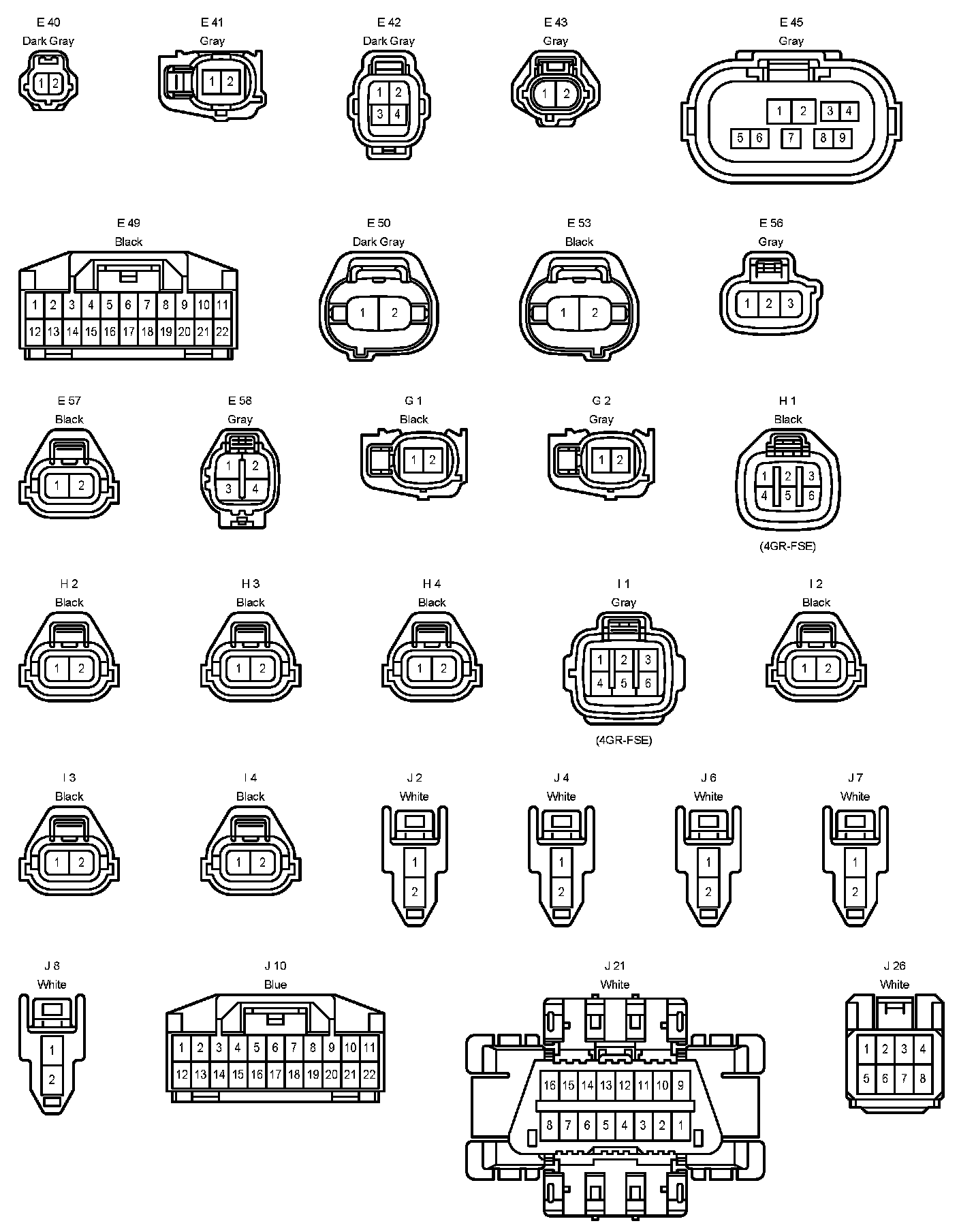 E 40
Dark Gray
1 2

E 41
Gray
1 2

E 42
Dark Gray
1 2
3 4

E 43
Gray
1 2

E 45
Gray
1 2 3 4
5 6 7 8 9

E 49
Black
1 2 3 4 5 6 7 8 9 10 11
12 13 14 15 16 17 18 19 20 21 22

E 50
Dark Gray
1 2

E 53
Black
1 2

E 56
Gray
1 2 3

E 57
Black
1 2

E 58
Gray
1 2
3 4

G 1
Black
1 2

G 2
Gray
1 2

H 1
Black
1 2 3
4 5 6
(4GR-FSE)

H 2
Black
1 2

H 3
Black
1 2

H 4
Black
1 2

I 1
Gray
1 2 3
4 5 6
(4GR-FSE)

I 2
Black
1 2

I 3
Black
1 2

I 4
Black
1 2

J 2
White
1
2

J 4
White
1
2

J 6
White
1
2

J 7
White
1
2

J 8
White
1
2

J 10
Blue
1 2 3 4 5 6 7 8 9 10 11
12 13 14 15 16 17 18 19 20 21 22

J 21
White
16 15 14 13 12 11 10 9
8 7 6 5 4 3 2 1

J 26
White
1 2 3 4
5 6 7 8