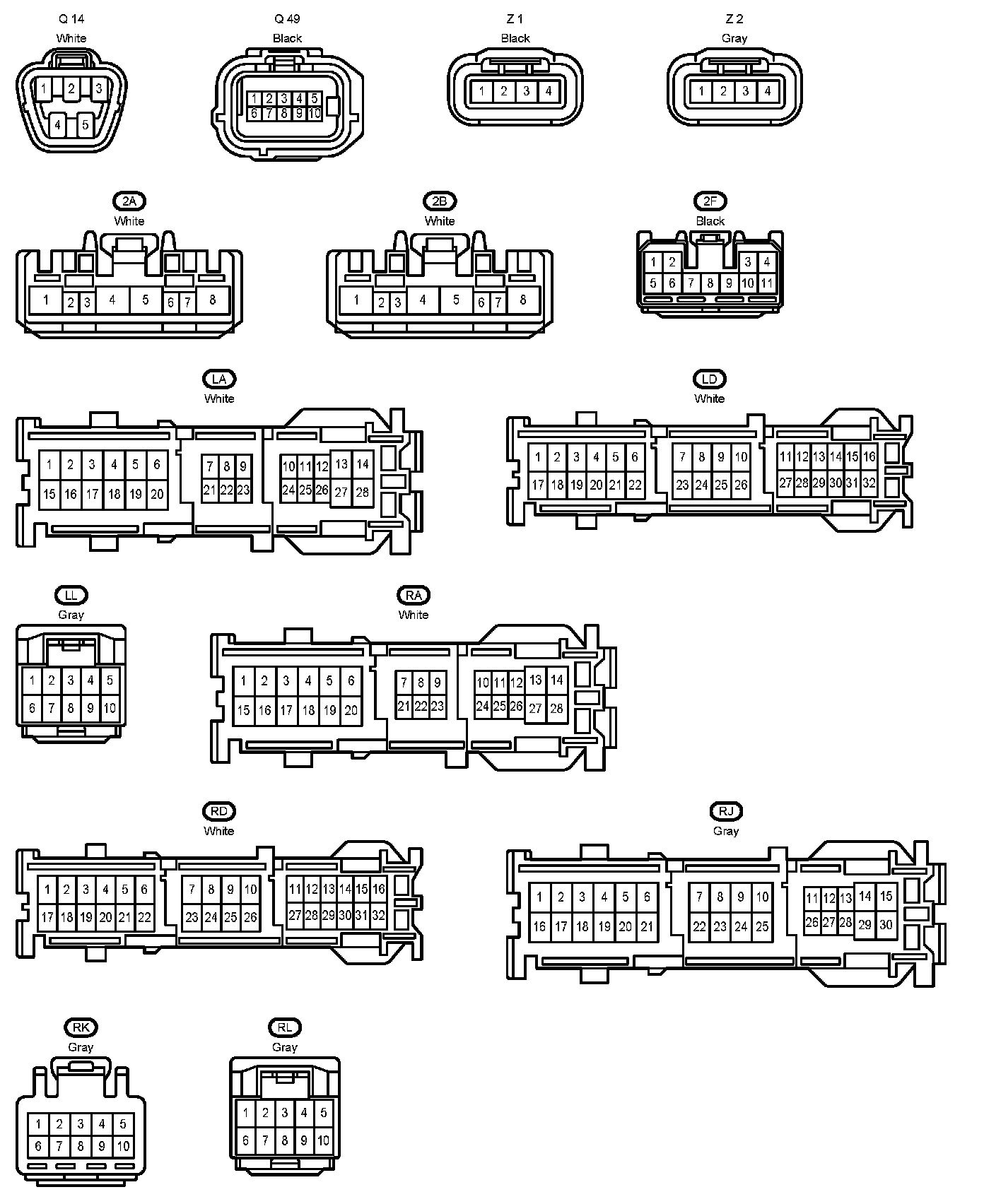 Q 14
White
1 2 3
4 5

Q 49
Black
1 2 3 4 5
6 7 8 9 10

Z 1
Black
1 2 3 4

Z 2
Gray
1 2 3 4

2A
White
1 2 3 4 5 6 7 8

2B
White
1 2 3 4 5 6 7 8

2F
Black
1 2 3 4
5 6 7 8 9 10 11

LA
White
1 2 3 4 5 6 7 8 9 10 11 12 13 14
15 16 17 18 19 20 21 22 23 24 25 26 27 28

LD
White
1 2 3 4 5 6 7 8 9 10 11 12 13 14 15 16
17 18 19 20 21 22 23 24 25 26 27 28 29 30 31 32

LL
Gray
1 2 3 4 5
6 7 8 9 10

RA
White
1 2 3 4 5 6 7 8 9 10 11 12 13 14
15 16 17 18 19 20 21 22 23 24 25 26 27 28

RD
White
1 2 3 4 5 6 7 8 9 10 11 12 13 14 15 16
17 18 19 20 21 22 23 24 25 26 27 28 29 30 31 32

RJ
Gray
1 2 3 4 5 6 7 8 9 10 11 12 13 14 15
16 17 18 19 20 21 22 23 24 25 26 27 28 29 30

RK
Gray
1 2 3 4 5
6 7 8 9 10

RL
Gray
1 2 3 4 5
6 7 8 9 10