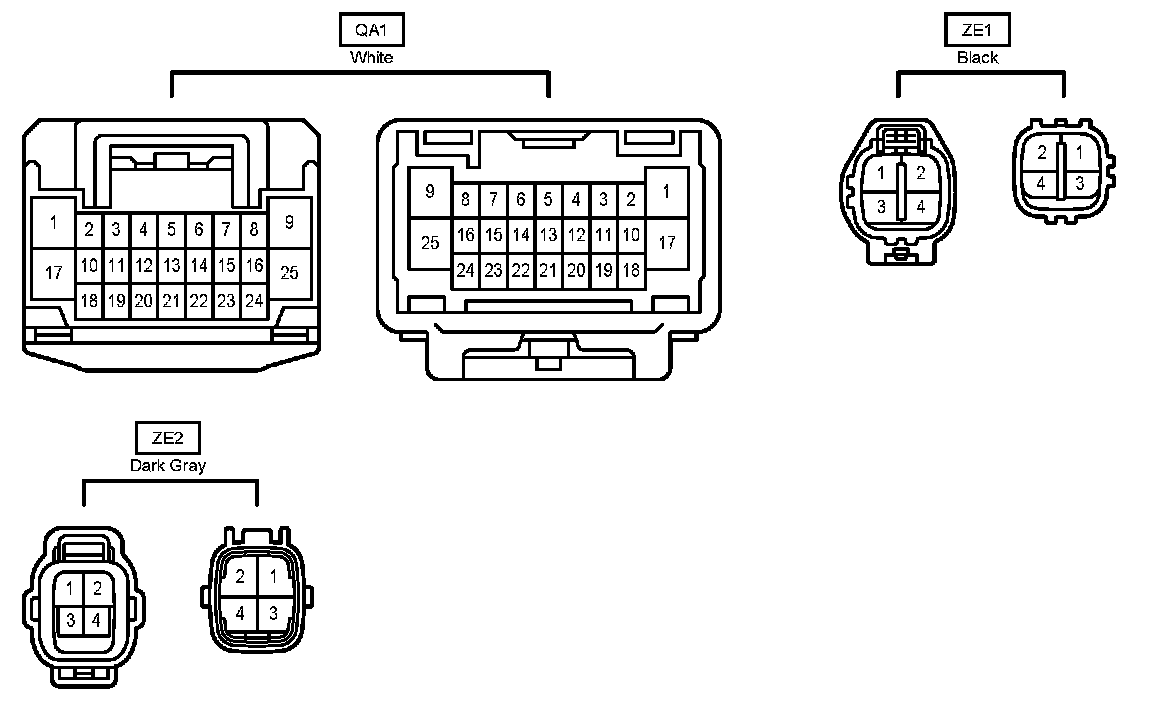 QA1
White

1 2 3 4 5 6 7 8 9
17 10 11 12 13 14 15 16 25
18 19 20 21 22 23 24

9 8 7 6 5 4 3 2 1
25 16 15 14 13 12 11 10 17
24 23 22 21 20 19 18

ZE1
Black

1 2
3 4

2 1
4 3

ZE2
Dark Gray

1 2
3 4

2 1
4 3