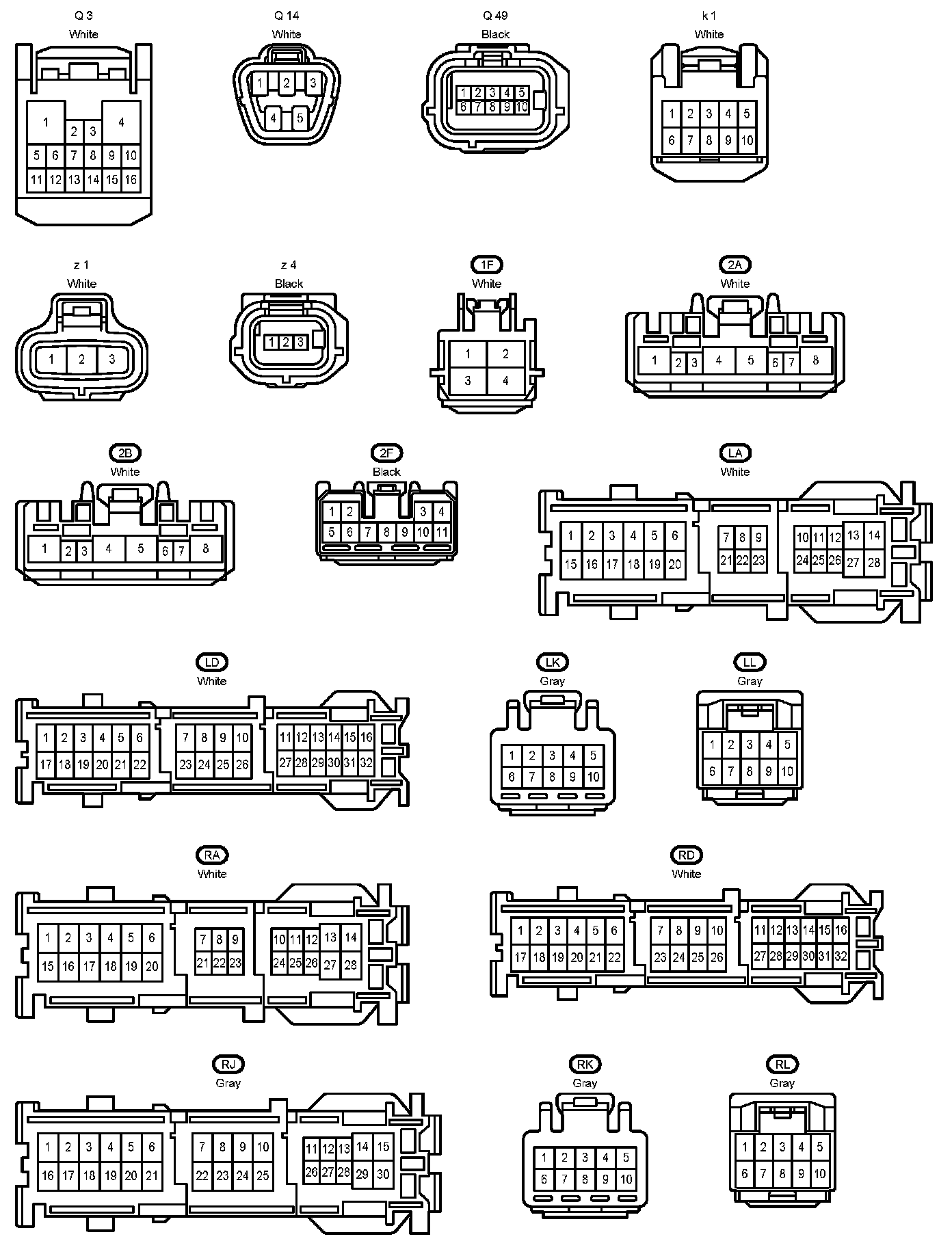 Q 3
White
1 2 3 4
5 6 7 8 9 10
11 12 13 14 15 16

Q 14
White
1 2 3
4 5

Q 49
Black
1 2 3 4 5
6 7 8 9 10

k 1
White
1 2 3 4 5
6 7 8 9 10

z 1
White
1 2 3

z 4
Black
1 2 3

1F
White
1 2
3 4

2A
White
1 2 3 4 5 6 7 8

2B
White
1 2 3 4 5 6 7 8

2F
Black
1 2 3 4
5 6 7 8 9 10 11

LA
White
1 2 3 4 5 6 7 8 9 10 11 12 13 14
15 16 17 18 19 20 21 22 23 24 25 26 27 28

LD
White
1 2 3 4 5 6 7 8 9 10 11 12 13 14 15 16
17 18 19 20 21 22 23 24 25 26 27 28 29 30 31 32

LK
Gray
1 2 3 4 5
6 7 8 9 10

LL
Gray
1 2 3 4 5
6 7 8 9 10

RA
White
1 2 3 4 5 6 7 8 9 10 11 12 13 14
15 16 17 18 19 20 21 22 23 24 25 26 27 28

RD
White
1 2 3 4 5 6 7 8 9 10 11 12 13 14 15 16
17 18 19 20 21 22 23 24 25 26 27 28 29 30 31 32

RJ
Gray
1 2 3 4 5 6 7 8 9 10 11 12 13 14 15
16 17 18 19 20 21 22 23 24 25 26 27 28 29 30

RK
Gray
1 2 3 4 5
6 7 8 9 10

RL
Gray
1 2 3 4 5
6 7 8 9 10