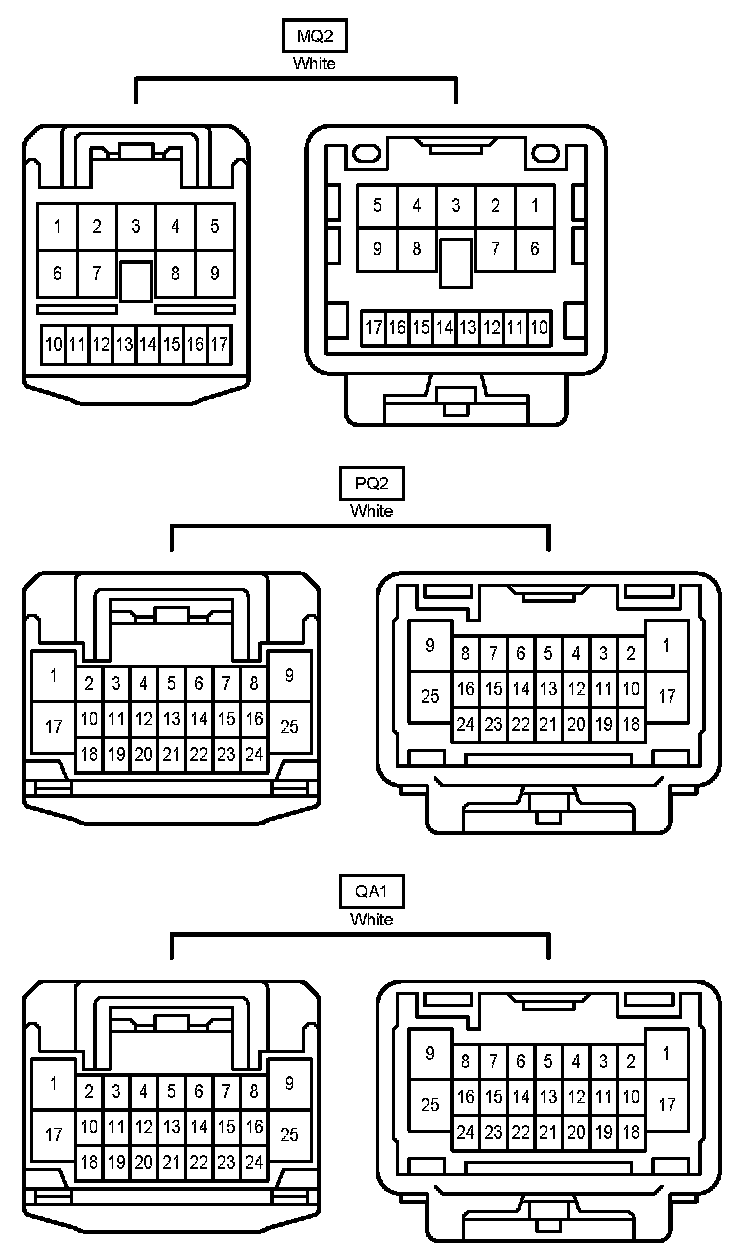 MQ2
White

1 2 3 4 5
6 7 8 9
10 11 12 13 14 15 16 17

5 4 3 2 1
9 8 7 6
17 16 15 14 13 12 11 10

PQ2
White

1 2 3 4 5 6 7 8 9
17 10 11 12 13 14 15 16 25
18 19 20 21 22 23 24

9 8 7 6 5 4 3 2 1
25 16 15 14 13 12 11 10 17
24 23 22 21 20 19 18

QA1
White

1 2 3 4 5 6 7 8 9
17 10 11 12 13 14 15 16 25
18 19 20 21 22 23 24

9 8 7 6 5 4 3 2 1
25 16 15 14 13 12 11 10 17
24 23 22 21 20 19 18