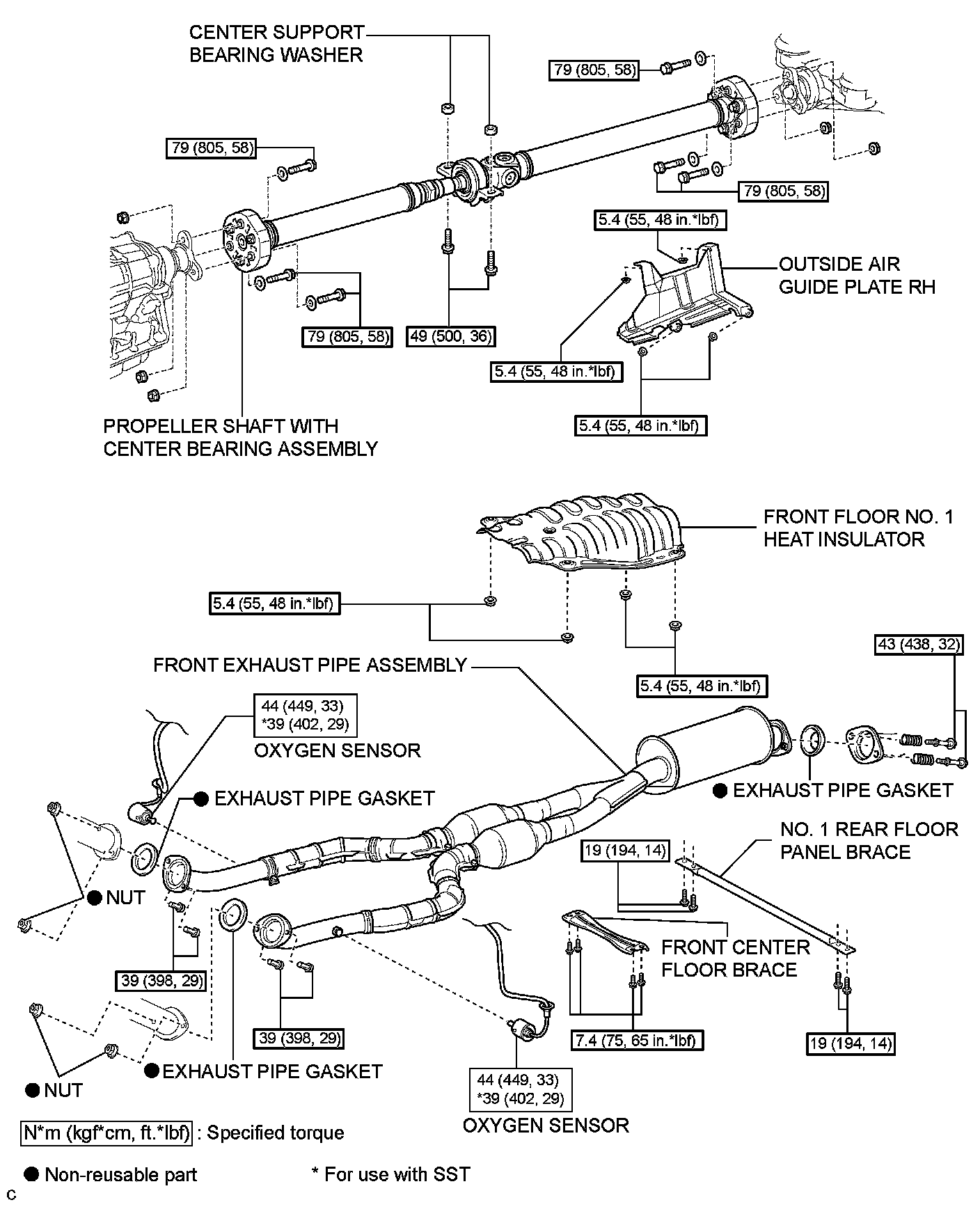 CENTER SUPPORT BEARING WASHER

79 (805, 58)

79 (805, 58)

79 (805, 58)

5.4 (55, 48 in.*lbf)

OUTSIDE AIR GUIDE PLATE RH

79 (805, 58)

49 (500, 36)

5.4 (55, 48 in.*lbf)

5.4 (55, 48 in.*lbf)

PROPELLER SHAFT WITH CENTER BEARING ASSEMBLY

FRONT FLOOR NO. 1 HEAT INSULATOR

5.4 (55, 48 in.*lbf)

43 (438, 32)

FRONT EXHAUST PIPE ASSEMBLY

5.4 (55, 48 in.*lbf)

44 (449, 33)
*39 (402, 29)

OXYGEN SENSOR

● EXHAUST PIPE GASKET

● EXHAUST PIPE GASKET

NO. 1 REAR FLOOR PANEL BRACE

19 (194, 14)

● NUT

FRONT CENTER FLOOR BRACE

39 (398, 29)

39 (398, 29)

7.4 (75, 65 in.*lbf)

19 (194, 14)

● EXHAUST PIPE GASKET

● NUT

44 (449, 33)
*39 (402, 29)

OXYGEN SENSOR

N*m (kgf*cm, ft.*lbf) : Specified torque

● Non-reusable part

* For use with SST

C