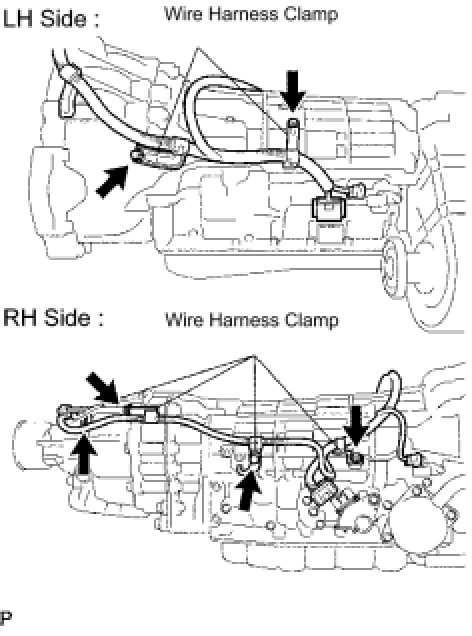 LH Side : Wire Harness Clamp

RH Side : Wire Harness Clamp

P