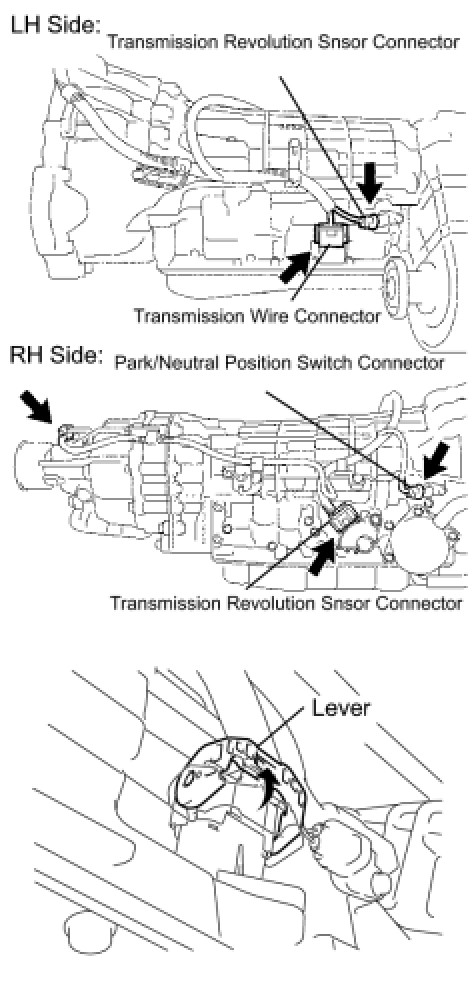 LH Side:
Transmission Revolution Snsor Connector

Transmission Wire Connector

RH Side:
Park/Neutral Position Switch Connector

Transmission Revolution Snsor Connector

Lever