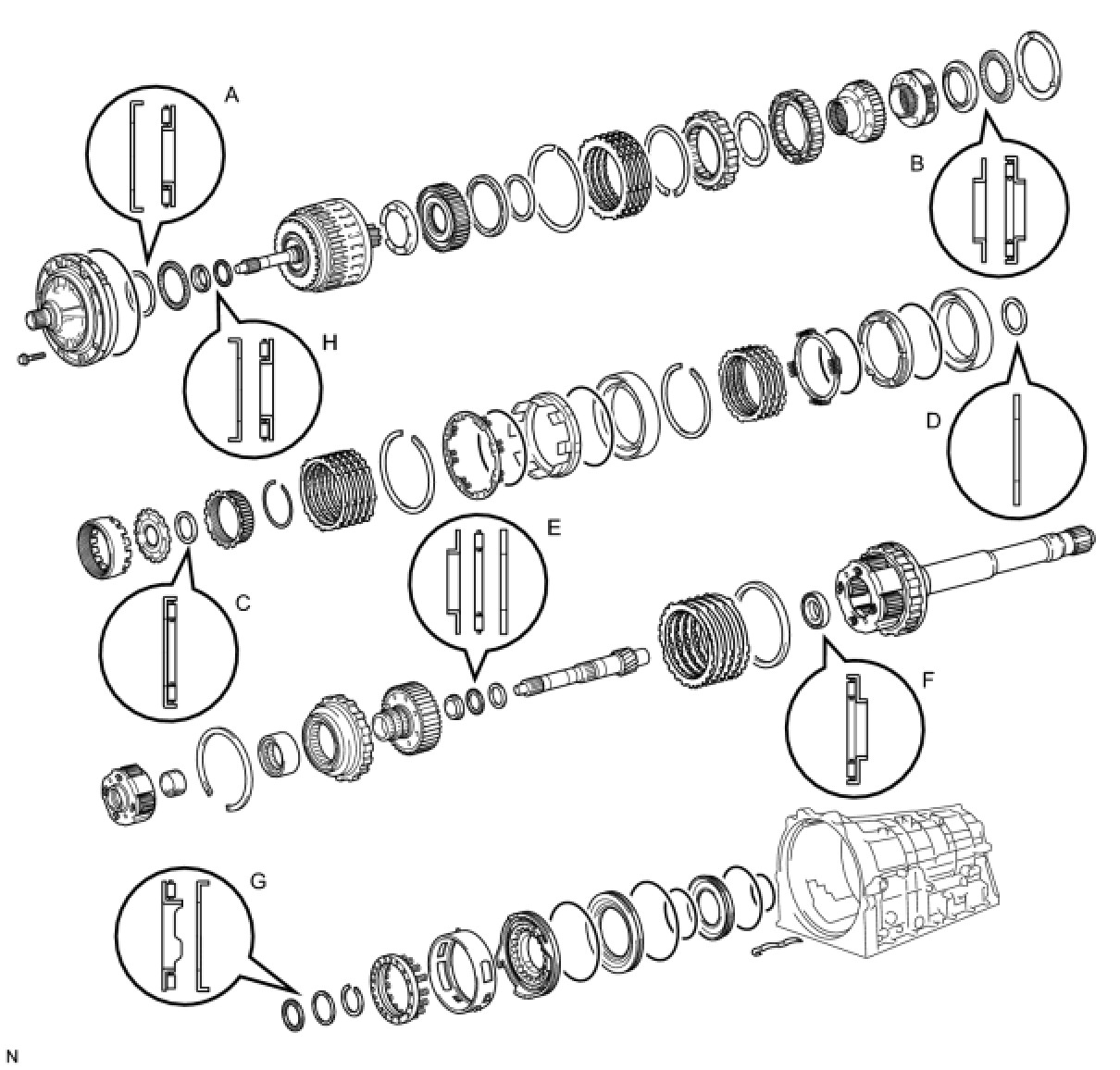 A
B
H
D
E
C
F
G
N