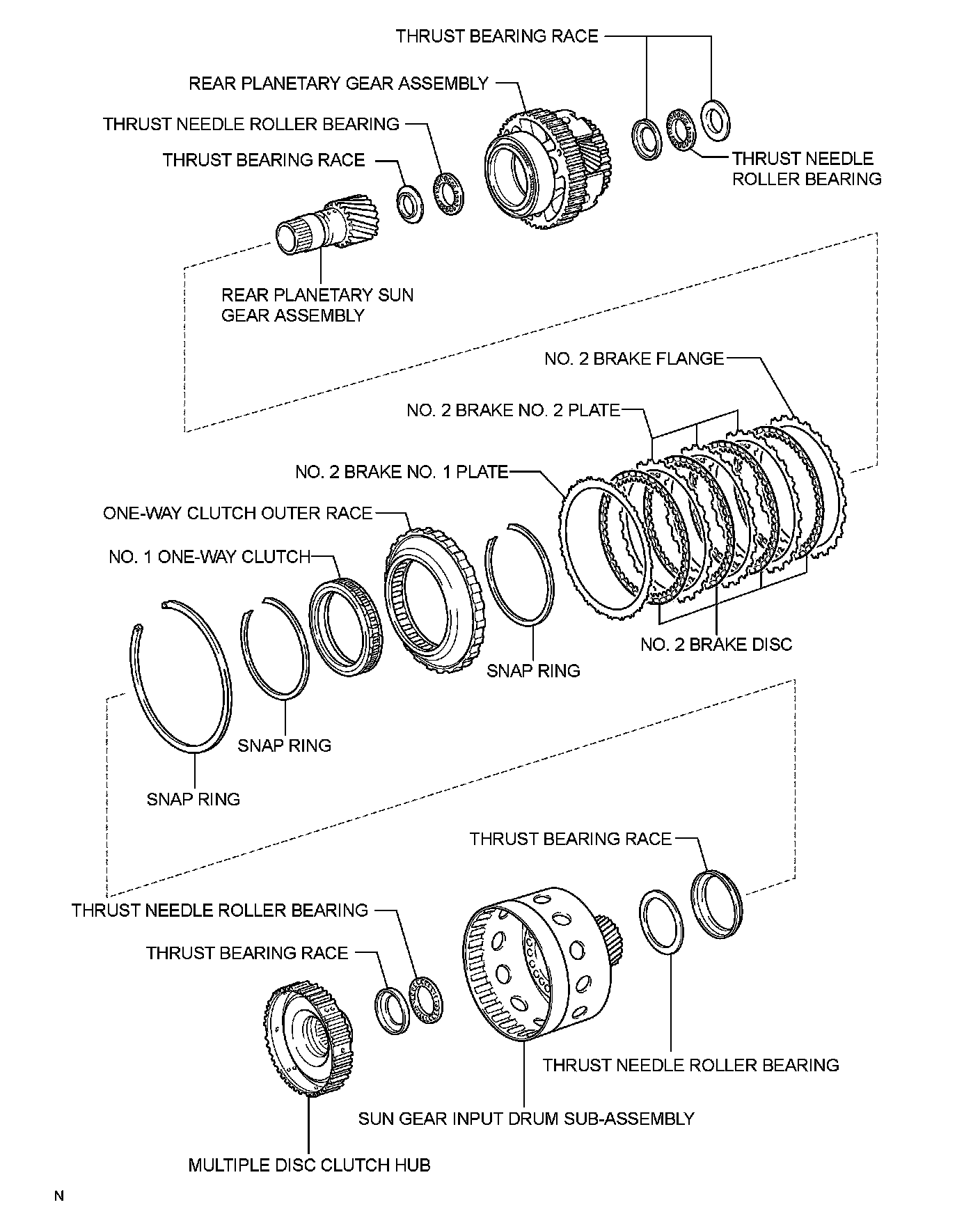 THRUST BEARING RACE

REAR PLANETARY GEAR ASSEMBLY

THRUST NEEDLE ROLLER BEARING

THRUST BEARING RACE

THRUST NEEDLE ROLLER BEARING

REAR PLANETARY SUN GEAR ASSEMBLY

NO. 2 BRAKE FLANGE

NO. 2 BRAKE NO. 2 PLATE

NO. 2 BRAKE NO. 1 PLATE

ONE-WAY CLUTCH OUTER RACE

NO. 1 ONE-WAY CLUTCH

NO. 2 BRAKE DISC

SNAP RING

SNAP RING

SNAP RING

THRUST BEARING RACE

THRUST NEEDLE ROLLER BEARING

THRUST BEARING RACE

THRUST NEEDLE ROLLER BEARING

SUN GEAR INPUT DRUM SUB-ASSEMBLY

MULTIPLE DISC CLUTCH HUB

N