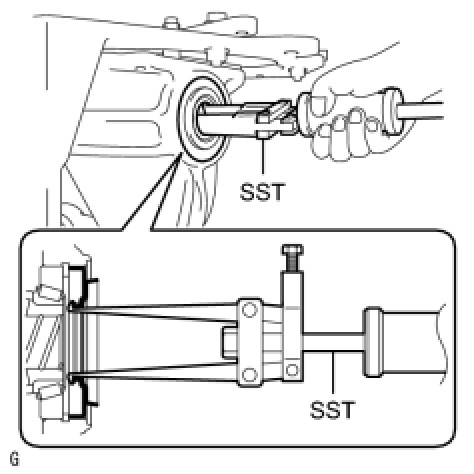 SST

SST

G