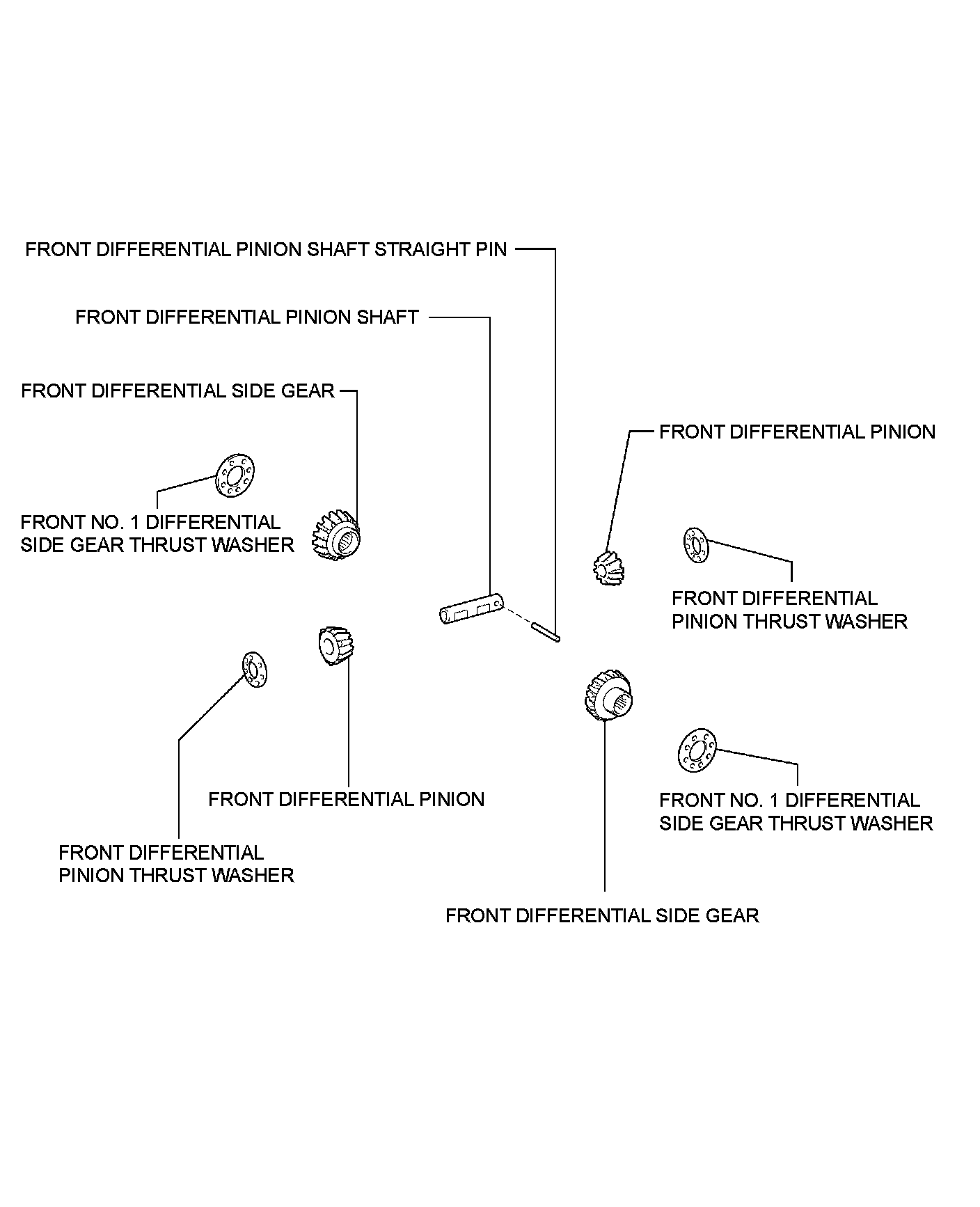 FRONT DIFFERENTIAL PINION SHAFT STRAIGHT PIN

FRONT DIFFERENTIAL PINION SHAFT

FRONT DIFFERENTIAL SIDE GEAR

FRONT DIFFERENTIAL PINION

FRONT NO. 1 DIFFERENTIAL SIDE GEAR THRUST WASHER

FRONT DIFFERENTIAL PINION THRUST WASHER

FRONT DIFFERENTIAL PINION

FRONT NO. 1 DIFFERENTIAL SIDE GEAR THRUST WASHER

FRONT DIFFERENTIAL PINION THRUST WASHER

FRONT DIFFERENTIAL SIDE GEAR