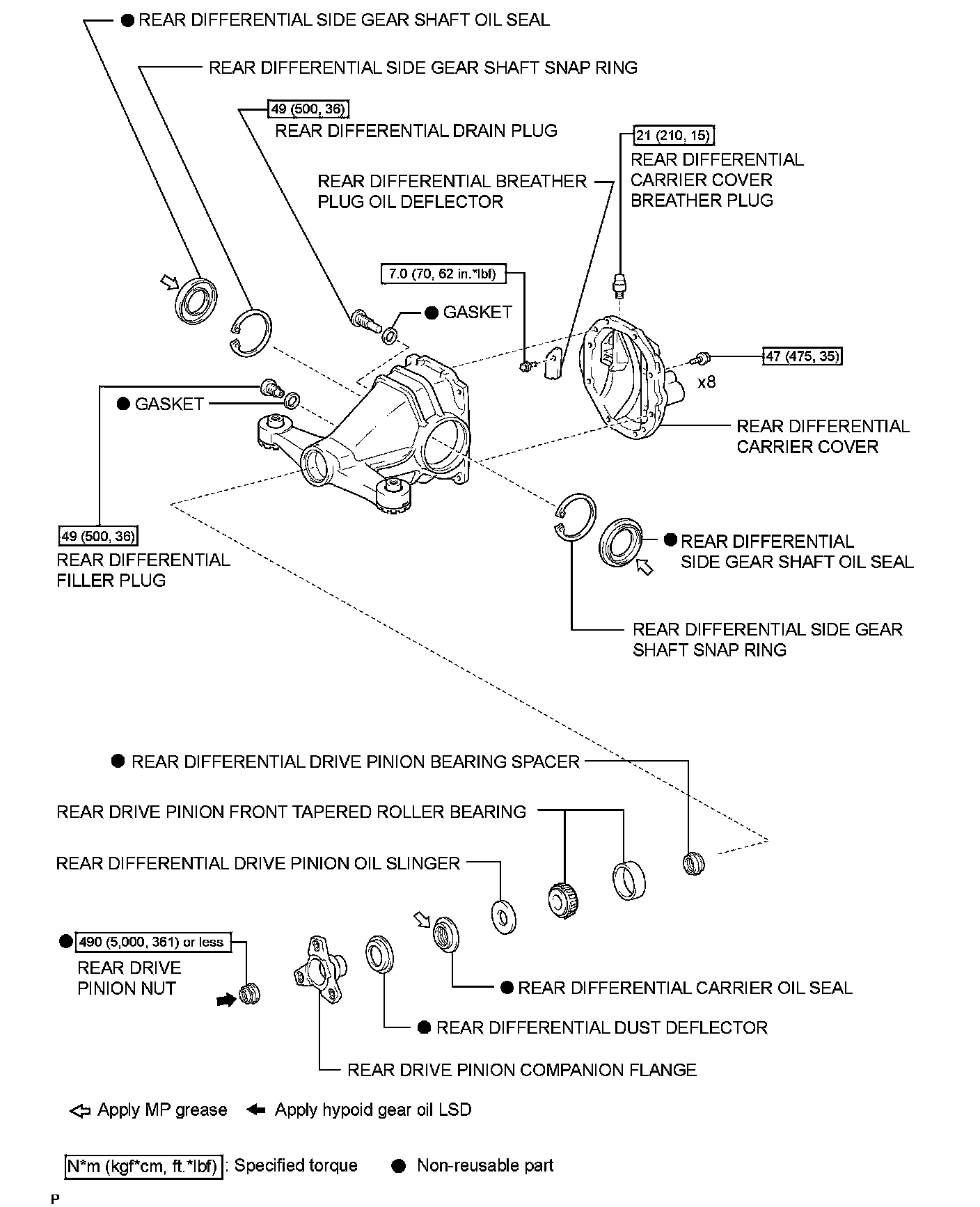 ● REAR DIFFERENTIAL SIDE GEAR SHAFT OIL SEAL

REAR DIFFERENTIAL SIDE GEAR SHAFT SNAP RING

49 (500, 36)

REAR DIFFERENTIAL DRAIN PLUG

21 (210, 15)

REAR DIFFERENTIAL CARRIER COVER BREATHER PLUG

REAR DIFFERENTIAL BREATHER PLUG OIL DEFLECTOR

7.0 (70, 62 in.*lbf)

● GASKET

47 (475, 35)

x8

● GASKET

REAR DIFFERENTIAL CARRIER COVER

49 (500, 36)

REAR DIFFERENTIAL FILLER PLUG

● REAR DIFFERENTIAL SIDE GEAR SHAFT OIL SEAL

REAR DIFFERENTIAL SIDE GEAR SHAFT SNAP RING

● REAR DIFFERENTIAL DRIVE PINION BEARING SPACER

REAR DRIVE PINION FRONT TAPERED ROLLER BEARING

REAR DIFFERENTIAL DRIVE PINION OIL SLINGER

● 490 (5,000, 361) or less

REAR DRIVE PINION NUT

● REAR DIFFERENTIAL CARRIER OIL SEAL

● REAR DIFFERENTIAL DUST DEFLECTOR

REAR DRIVE PINION COMPANION FLANGE

Apply MP grease    Apply hypoid gear oil LSD

N*m (kgf*cm, ft.*lbf) : Specified torque    ● Non-reusable part

P