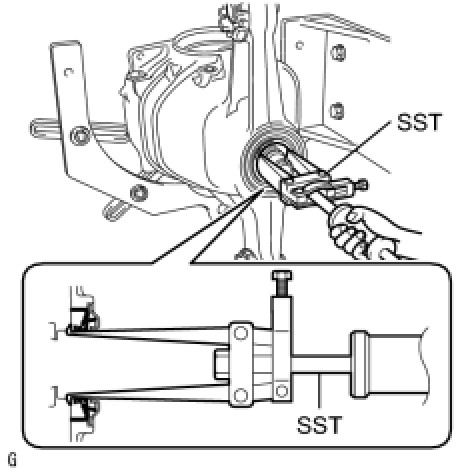 SST

SST

G