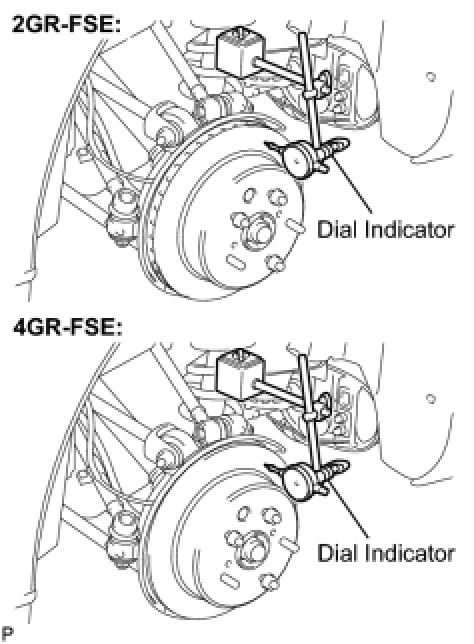 2GR-FSE:

Dial Indicator

4GR-FSE:

Dial Indicator

P