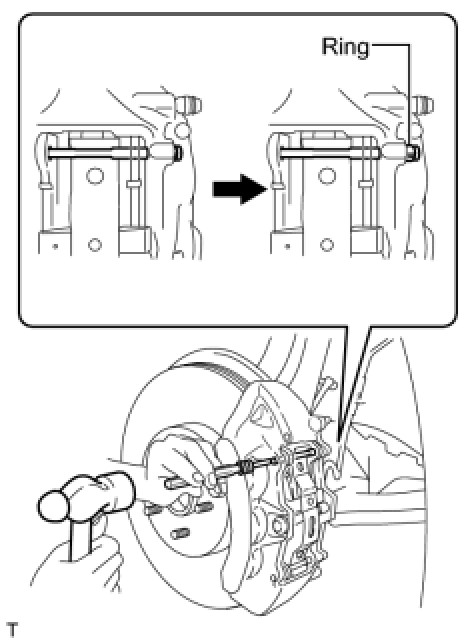 Ring

T