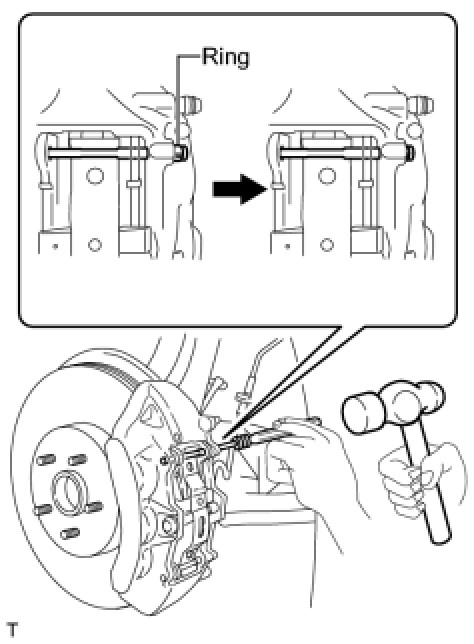 Ring

T