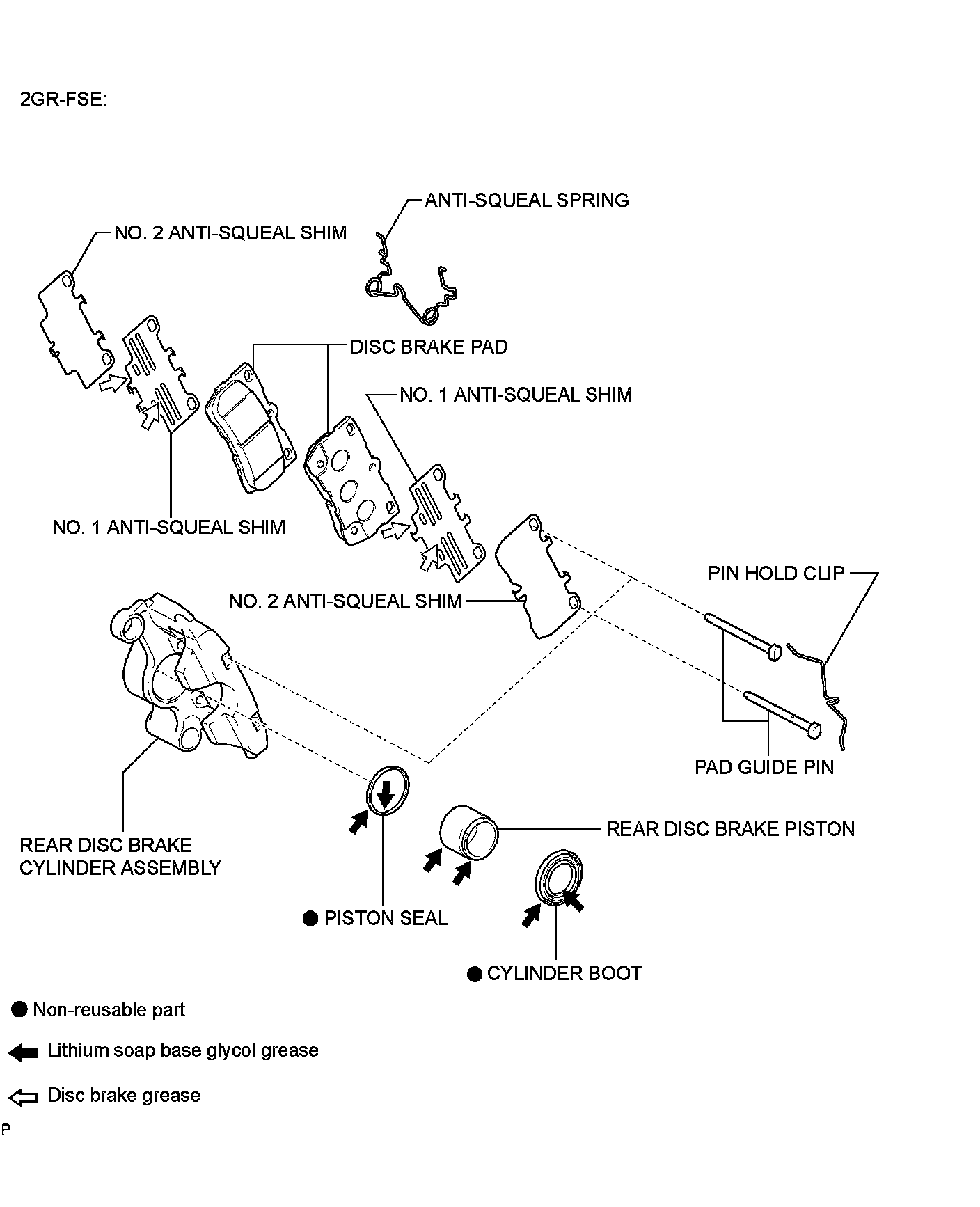 2GR-FSE:

ANTI-SQUEAL SPRING

NO. 2 ANTI-SQUEAL SHIM

DISC BRAKE PAD

NO. 1 ANTI-SQUEAL SHIM

NO. 1 ANTI-SQUEAL SHIM

PIN HOLD CLIP

NO. 2 ANTI-SQUEAL SHIM

PAD GUIDE PIN

REAR DISC BRAKE PISTON

REAR DISC BRAKE CYLINDER ASSEMBLY

● PISTON SEAL

● CYLINDER BOOT

● Non-reusable part

Lithium soap base glycol grease

Disc brake grease

P