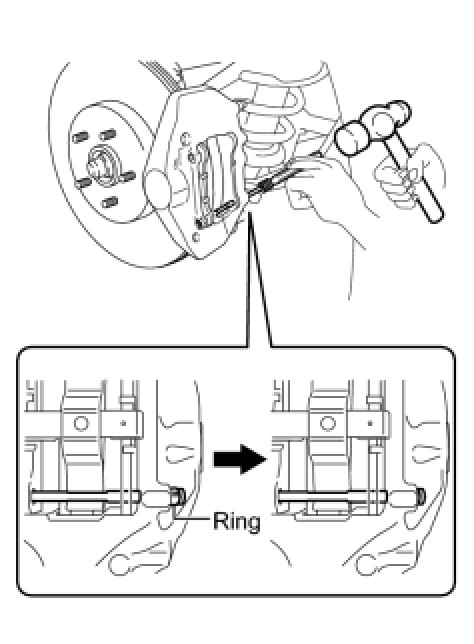 Ring