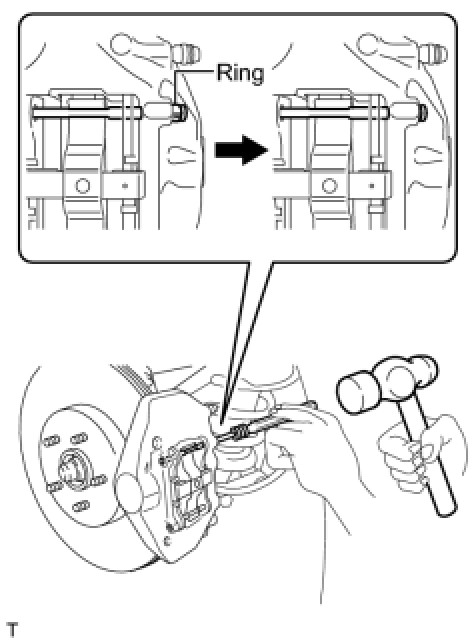 Ring

T