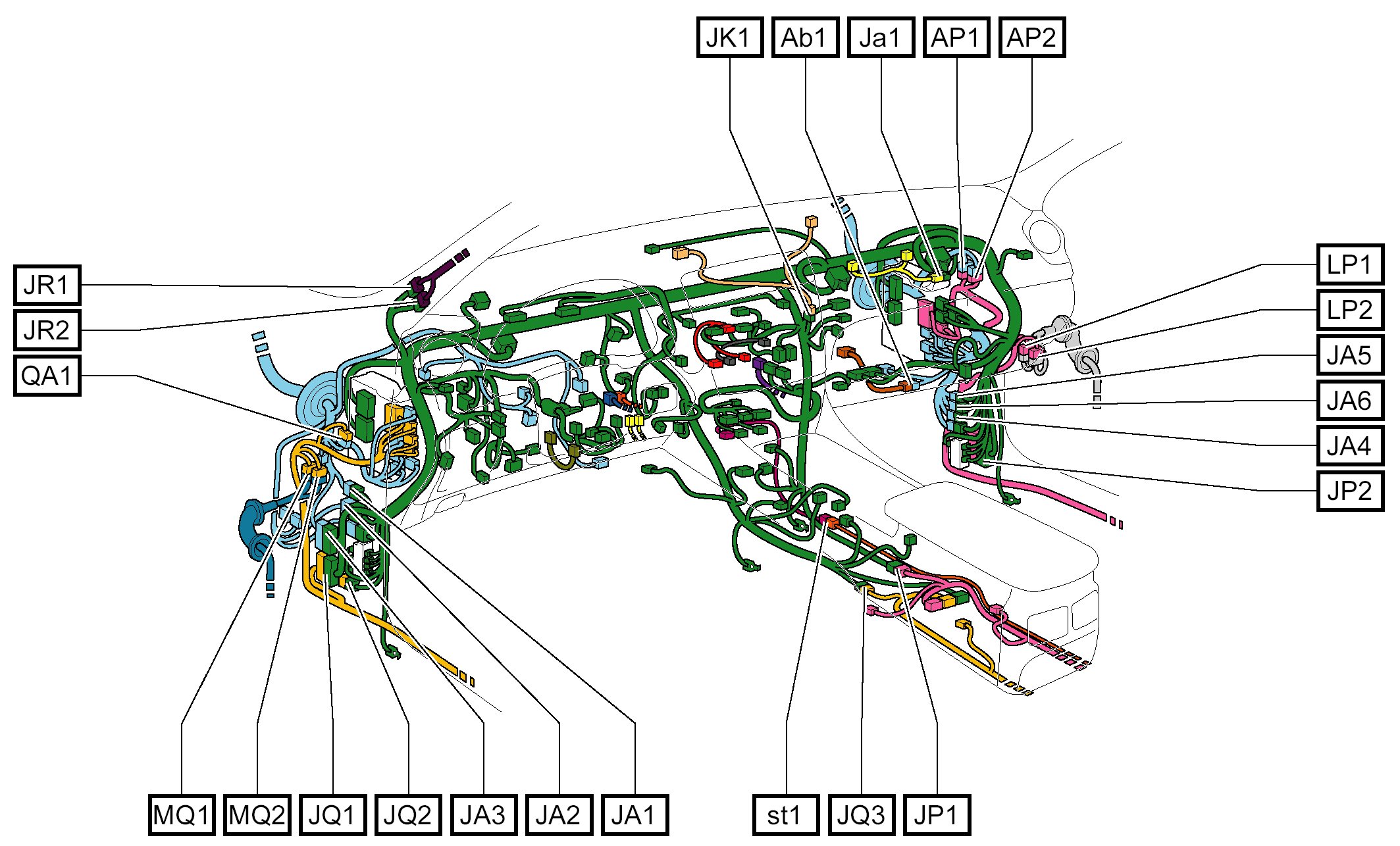 JK1 Ab1 Ja1 AP1 AP2

JR1
JR2
QA1

LP1
LP2
JA5
JA6
JA4
JP2

MQ1 MQ2 JQ1 JQ2 JA3 JA2 JA1 st1 JQ3 JP1