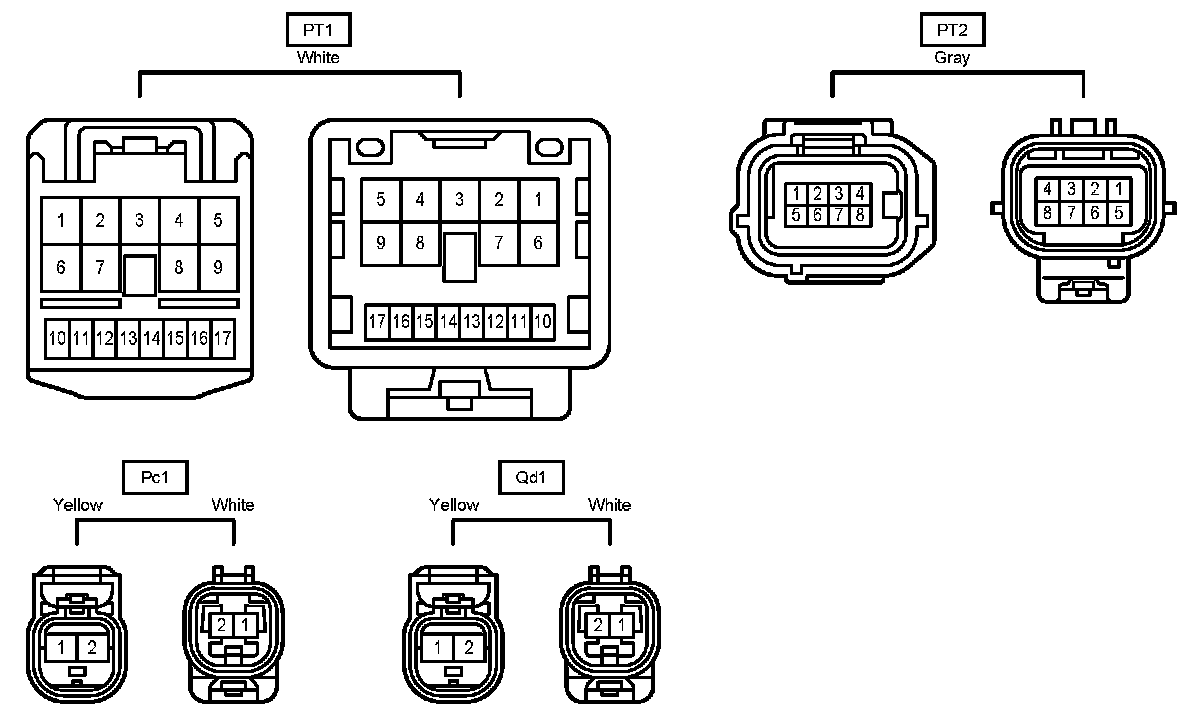 PT1
White

1 2 3 4 5
6 7 8 9
10 11 12 13 14 15 16 17

5 4 3 2 1
9 8 7 6
17 16 15 14 13 12 11 10

PT2
Gray

1 2 3 4
5 6 7 8

4 3 2 1
8 7 6 5

Pc1
Yellow
White

1 2

2 1

Qd1
Yellow
White

1 2

2 1