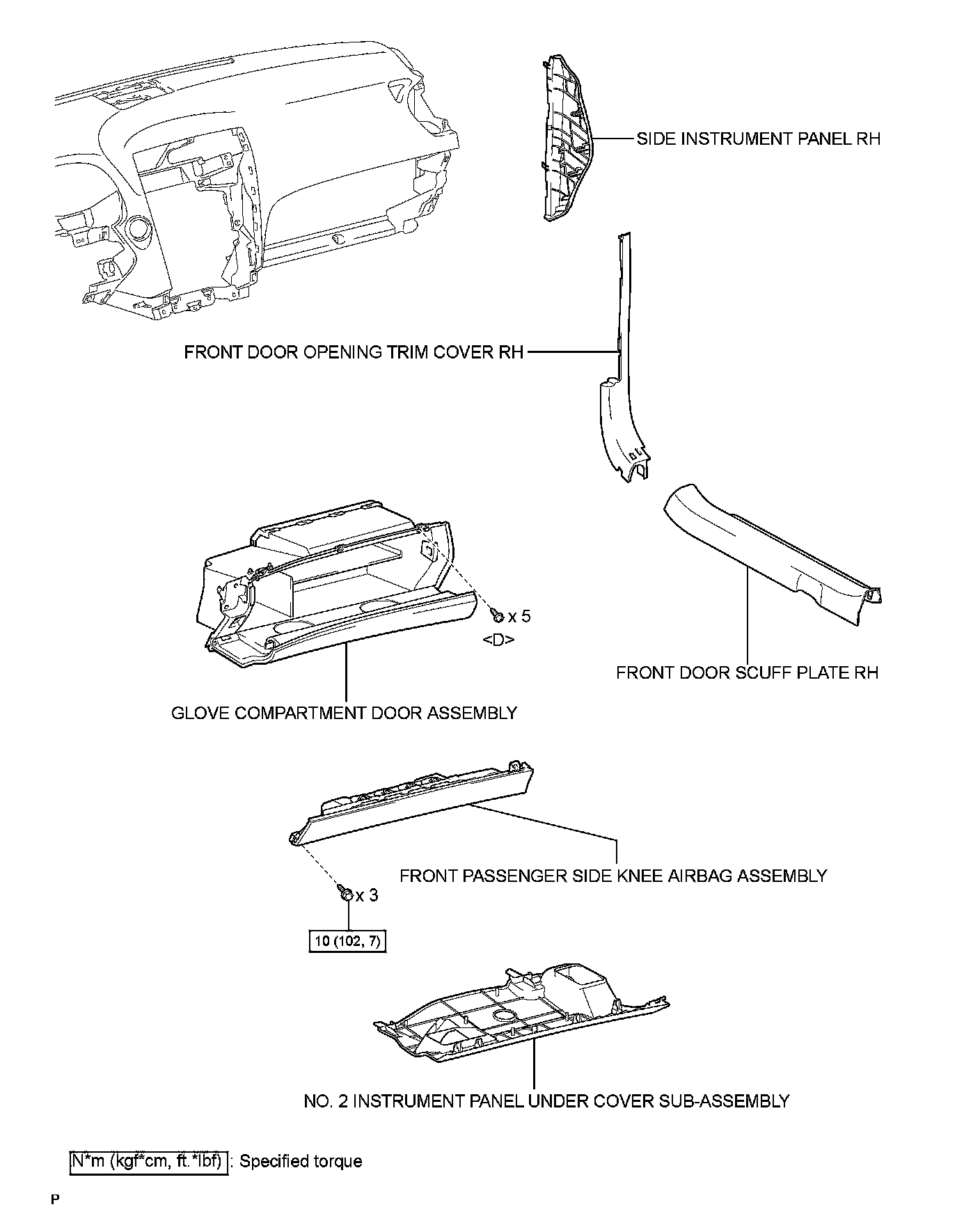 SIDE INSTRUMENT PANEL RH

FRONT DOOR OPENING TRIM COVER RH

x 5

<D>

FRONT DOOR SCUFF PLATE RH

GLOVE COMPARTMENT DOOR ASSEMBLY

FRONT PASSENGER SIDE KNEE AIRBAG ASSEMBLY

x 3

10 (102, 7)

NO. 2 INSTRUMENT PANEL UNDER COVER SUB-ASSEMBLY

N*m (kgf*cm, ft.*lbf) : Specified torque

P