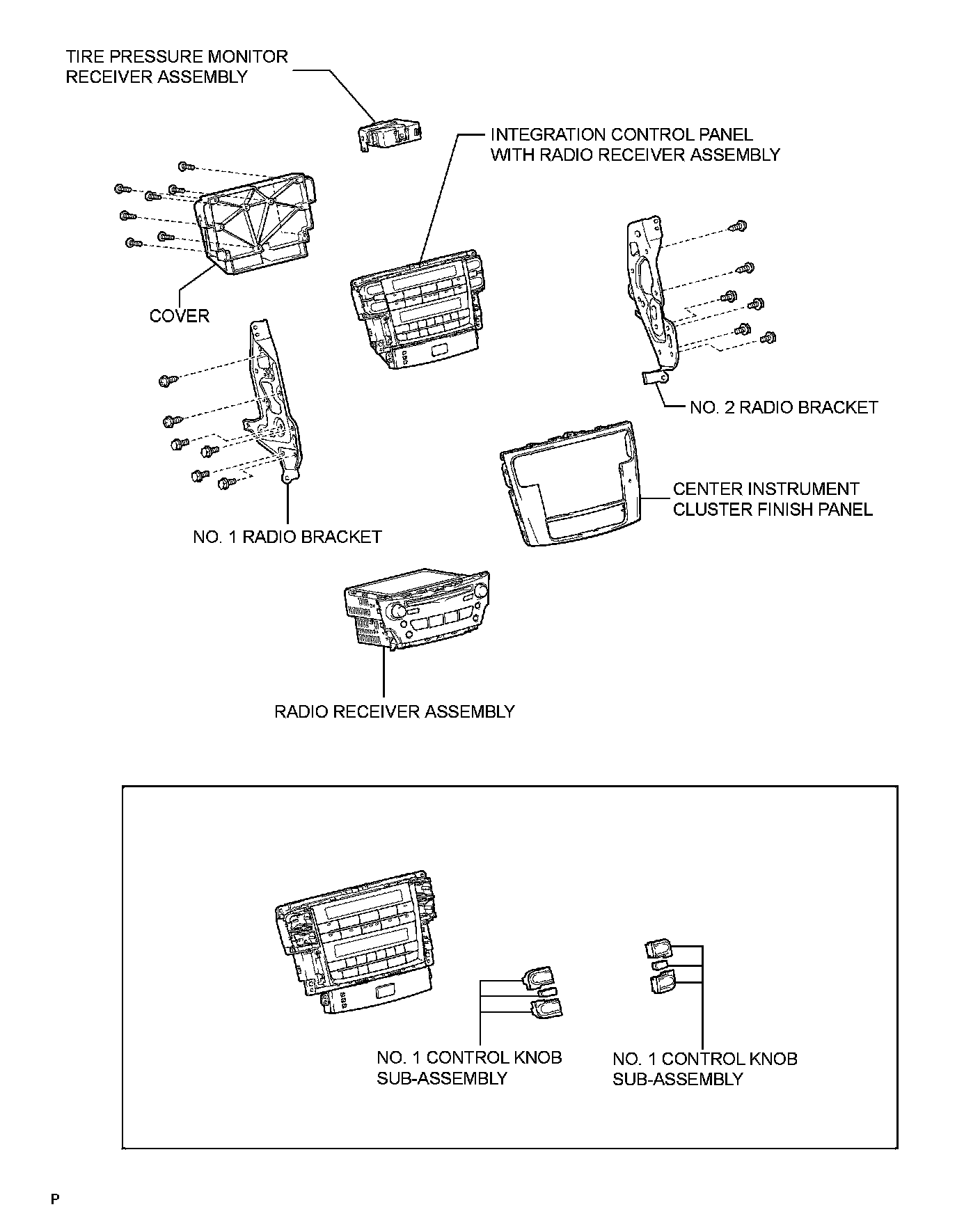 TIRE PRESSURE MONITOR RECEIVER ASSEMBLY

INTEGRATION CONTROL PANEL WITH RADIO RECEIVER ASSEMBLY

COVER

NO. 2 RADIO BRACKET

CENTER INSTRUMENT CLUSTER FINISH PANEL

NO. 1 RADIO BRACKET

RADIO RECEIVER ASSEMBLY

NO. 1 CONTROL KNOB SUB-ASSEMBLY

NO. 1 CONTROL KNOB SUB-ASSEMBLY

P