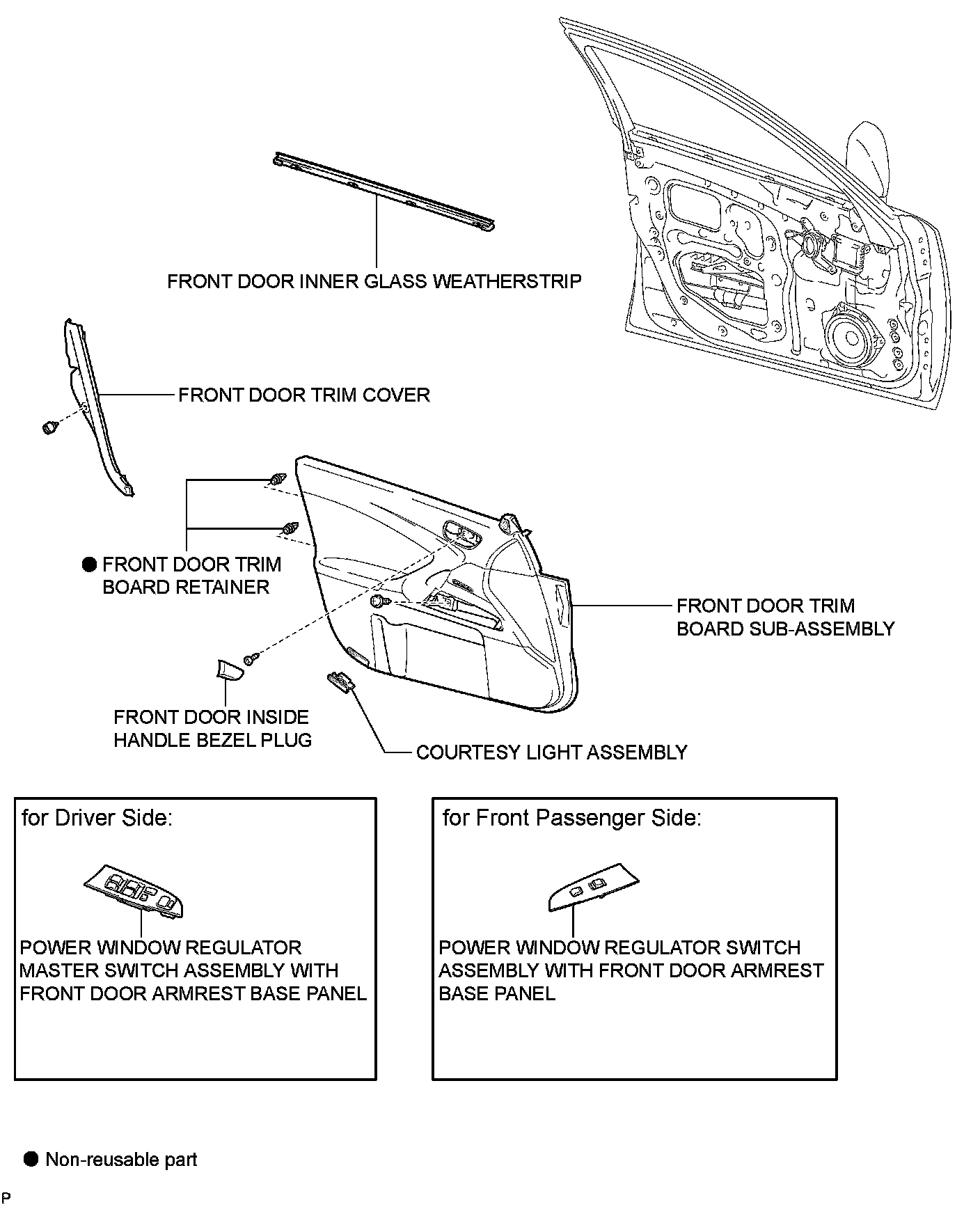 FRONT DOOR INNER GLASS WEATHERSTRIP

FRONT DOOR TRIM COVER

● FRONT DOOR TRIM BOARD RETAINER

FRONT DOOR TRIM BOARD SUB-ASSEMBLY

FRONT DOOR INSIDE HANDLE BEZEL PLUG

COURTESY LIGHT ASSEMBLY

for Driver Side:

POWER WINDOW REGULATOR MASTER SWITCH ASSEMBLY WITH FRONT DOOR ARMREST BASE PANEL

for Front Passenger Side:

POWER WINDOW REGULATOR SWITCH ASSEMBLY WITH FRONT DOOR ARMREST BASE PANEL

● Non-reusable part

P