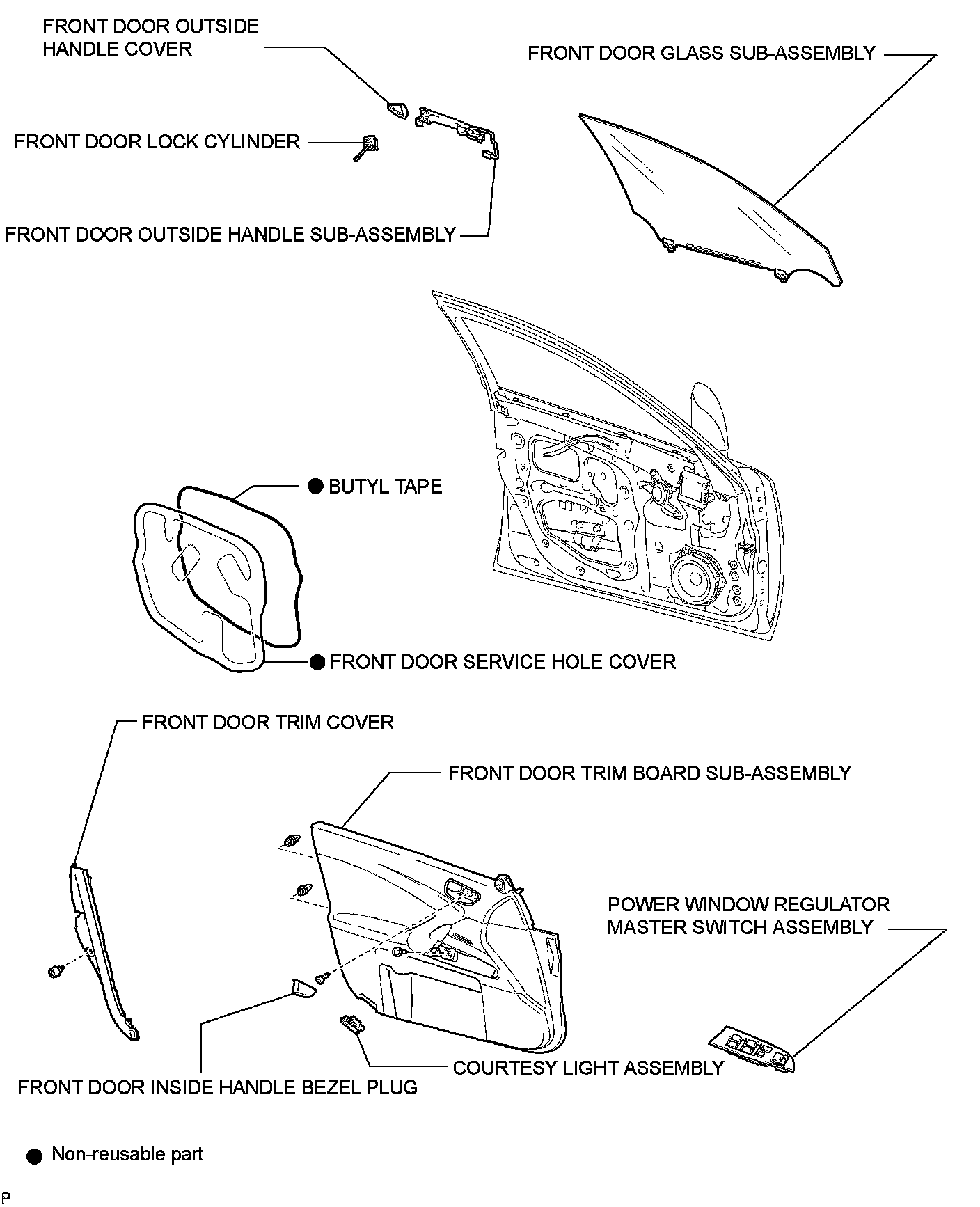 FRONT DOOR OUTSIDE HANDLE COVER

FRONT DOOR GLASS SUB-ASSEMBLY

FRONT DOOR LOCK CYLINDER

FRONT DOOR OUTSIDE HANDLE SUB-ASSEMBLY

● BUTYL TAPE

● FRONT DOOR SERVICE HOLE COVER

FRONT DOOR TRIM COVER

FRONT DOOR TRIM BOARD SUB-ASSEMBLY

POWER WINDOW REGULATOR MASTER SWITCH ASSEMBLY

COURTESY LIGHT ASSEMBLY

FRONT DOOR INSIDE HANDLE BEZEL PLUG

● Non-reusable part

P