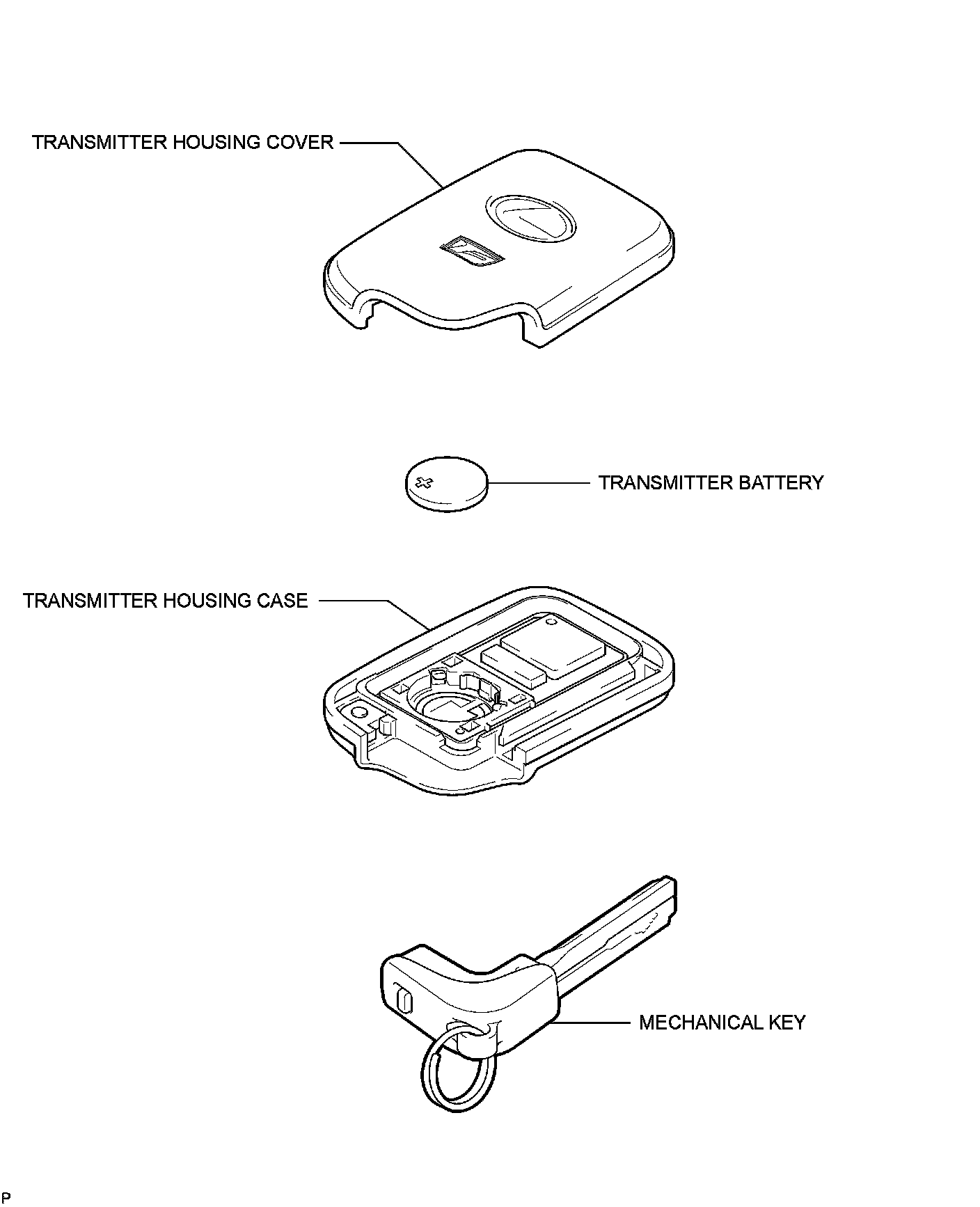 TRANSMITTER HOUSING COVER

TRANSMITTER BATTERY

TRANSMITTER HOUSING CASE

MECHANICAL KEY

P