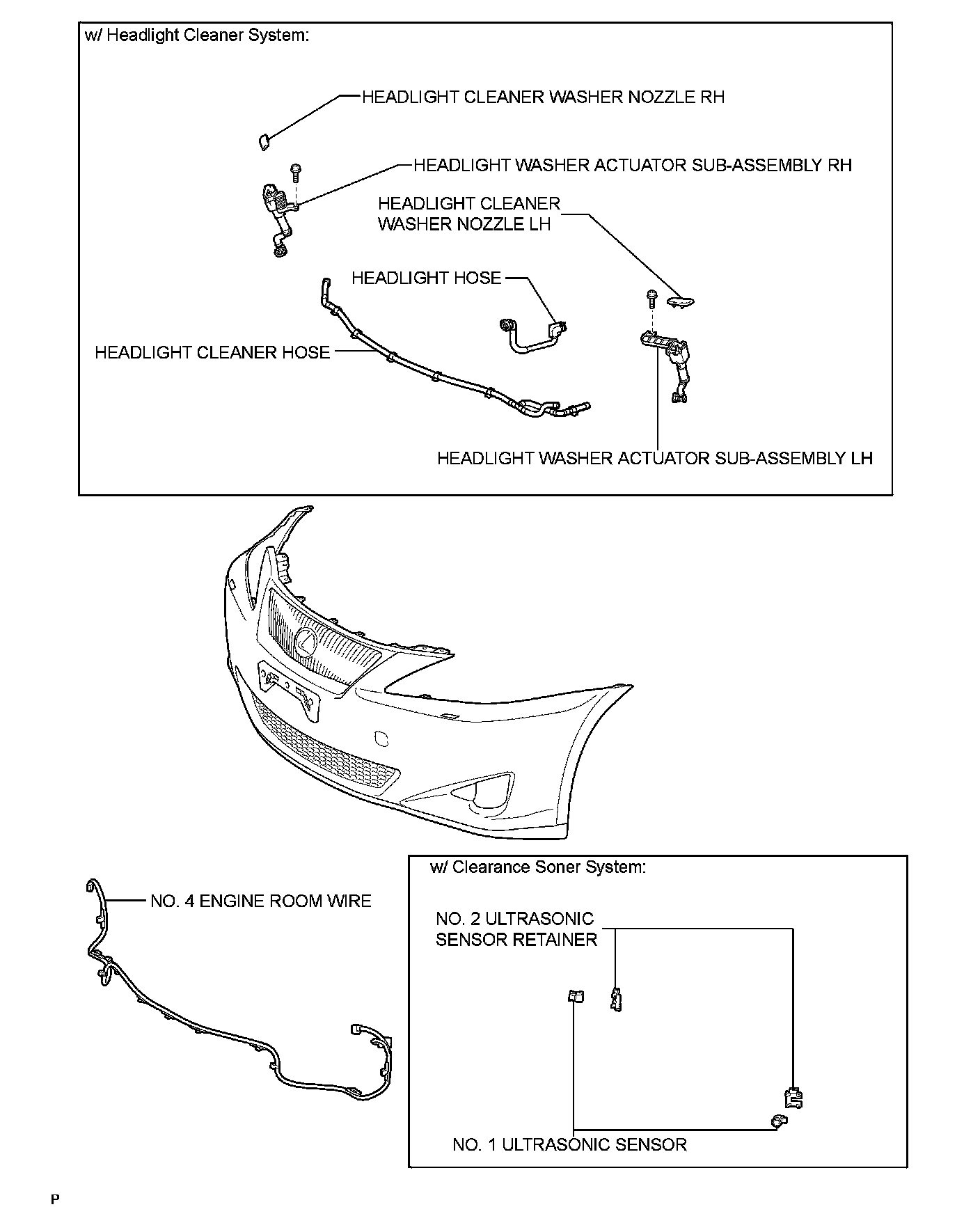 w/ Headlight Cleaner System:

HEADLIGHT CLEANER WASHER NOZZLE RH

HEADLIGHT WASHER ACTUATOR SUB-ASSEMBLY RH

HEADLIGHT CLEANER WASHER NOZZLE LH

HEADLIGHT HOSE

HEADLIGHT CLEANER HOSE

HEADLIGHT WASHER ACTUATOR SUB-ASSEMBLY LH

NO. 4 ENGINE ROOM WIRE

w/ Clearance Soner System:

NO. 2 ULTRASONIC SENSOR RETAINER

NO. 1 ULTRASONIC SENSOR

P