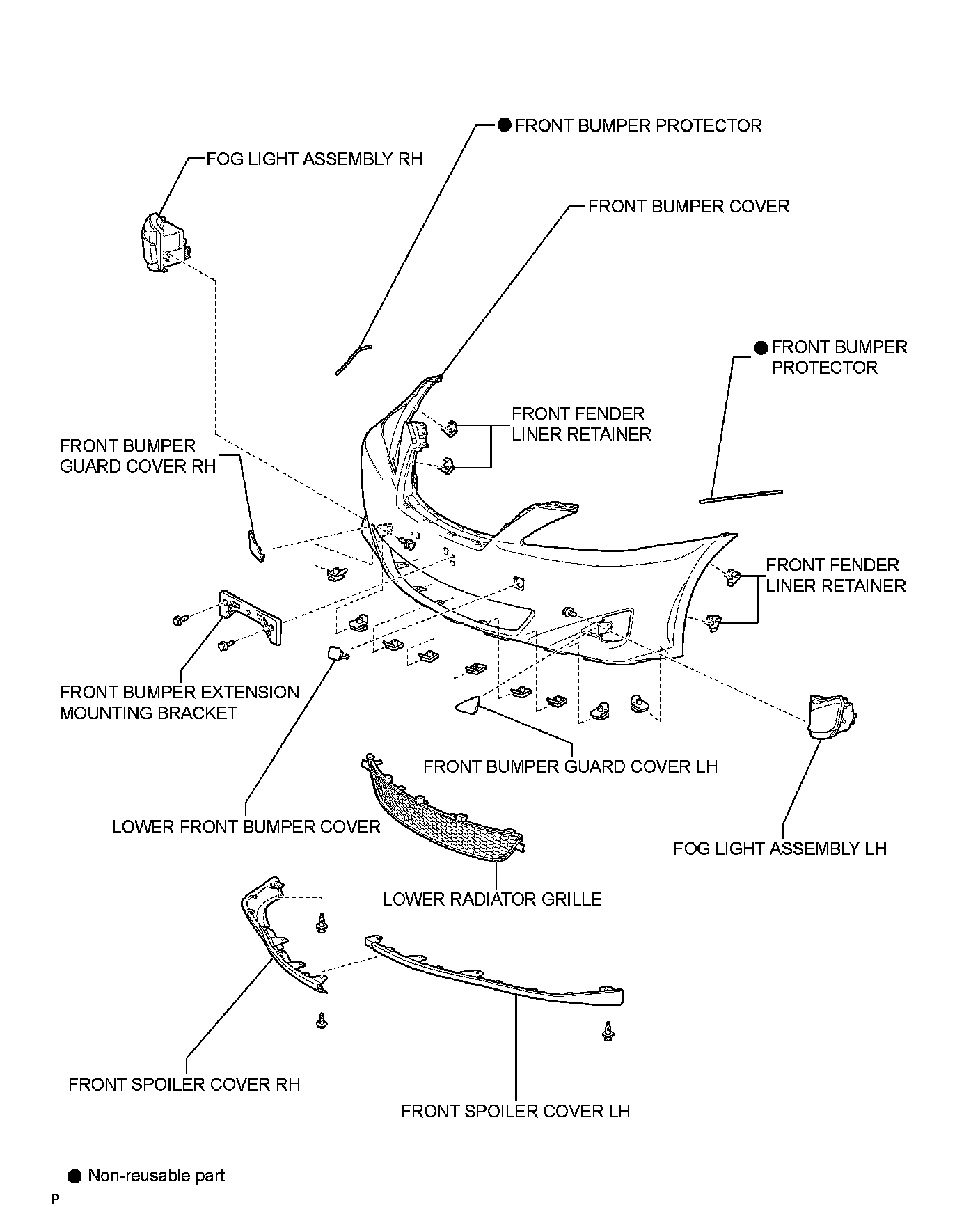 ● FRONT BUMPER PROTECTOR

FOG LIGHT ASSEMBLY RH

FRONT BUMPER COVER

● FRONT BUMPER PROTECTOR

FRONT FENDER LINER RETAINER

FRONT BUMPER GUARD COVER RH

FRONT FENDER LINER RETAINER

FRONT BUMPER EXTENSION MOUNTING BRACKET

FRONT BUMPER GUARD COVER LH

LOWER FRONT BUMPER COVER

FOG LIGHT ASSEMBLY LH

LOWER RADIATOR GRILLE

FRONT SPOILER COVER RH

FRONT SPOILER COVER LH

● Non-reusable part

P