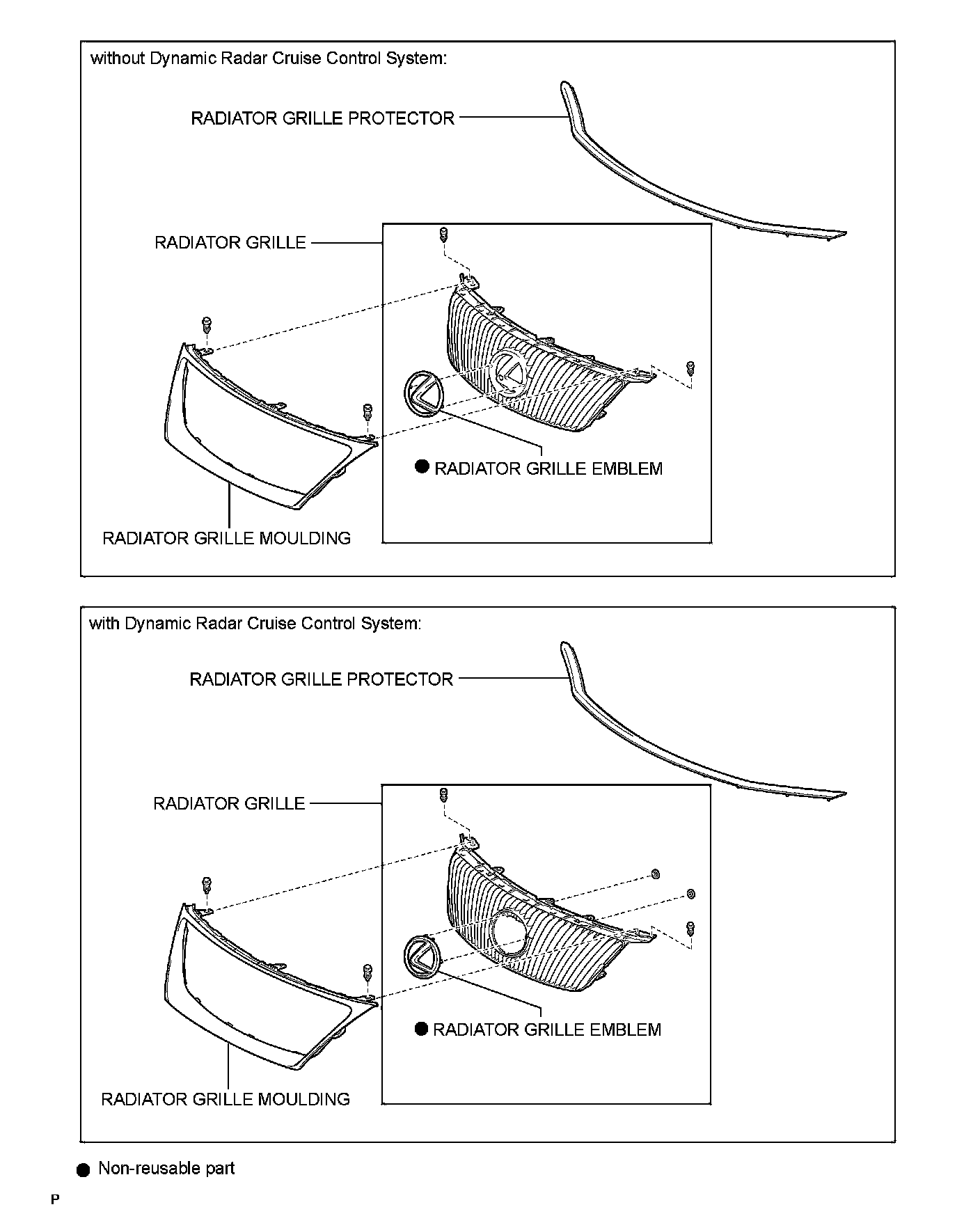 without Dynamic Radar Cruise Control System:

RADIATOR GRILLE PROTECTOR

RADIATOR GRILLE

● RADIATOR GRILLE EMBLEM

RADIATOR GRILLE MOULDING

with Dynamic Radar Cruise Control System:

RADIATOR GRILLE PROTECTOR

RADIATOR GRILLE

● RADIATOR GRILLE EMBLEM

RADIATOR GRILLE MOULDING

● Non-reusable part

P