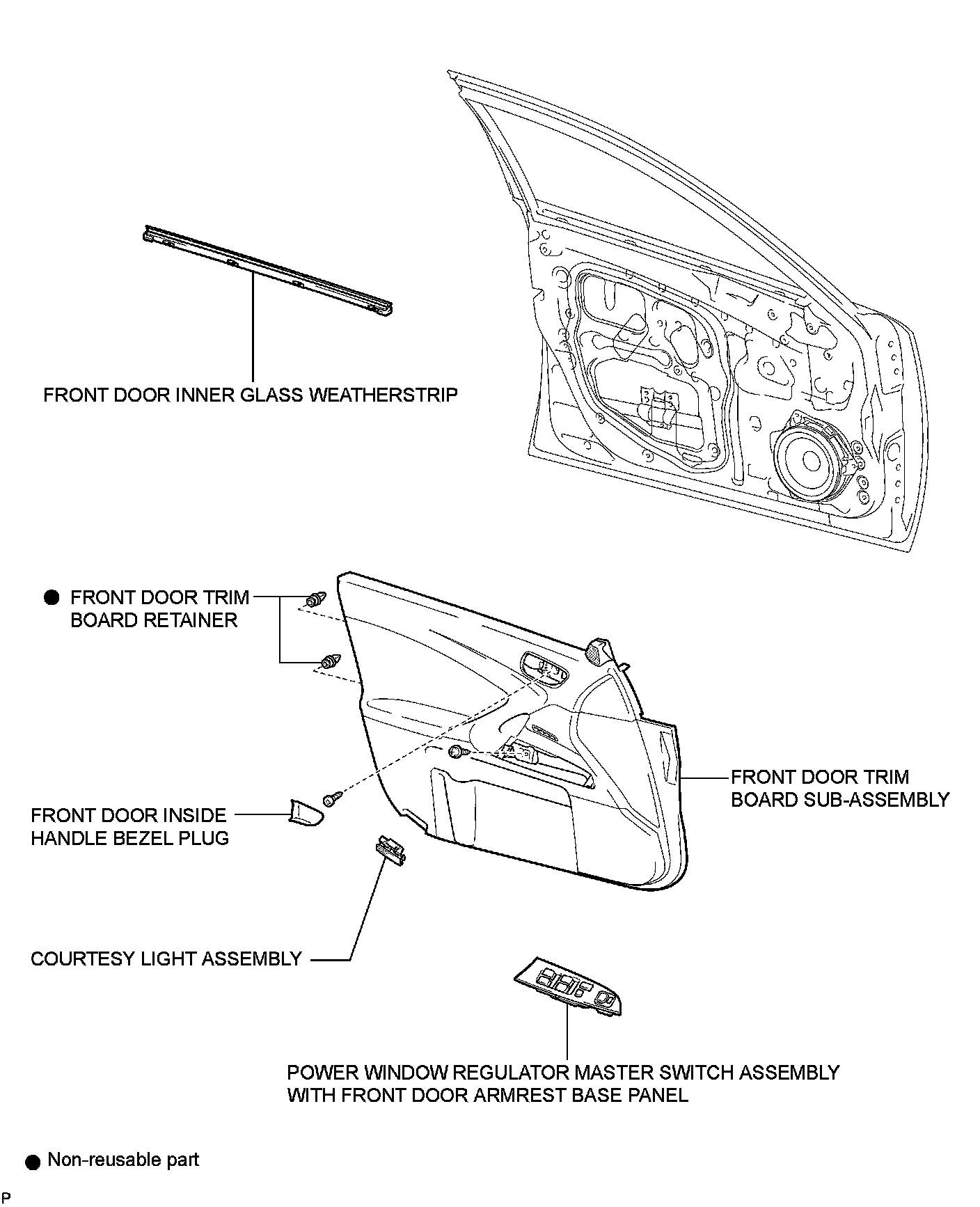 FRONT DOOR INNER GLASS WEATHERSTRIP

● FRONT DOOR TRIM BOARD RETAINER

FRONT DOOR TRIM BOARD SUB-ASSEMBLY

FRONT DOOR INSIDE HANDLE BEZEL PLUG

COURTESY LIGHT ASSEMBLY

POWER WINDOW REGULATOR MASTER SWITCH ASSEMBLY WITH FRONT DOOR ARMREST BASE PANEL

● Non-reusable part

P